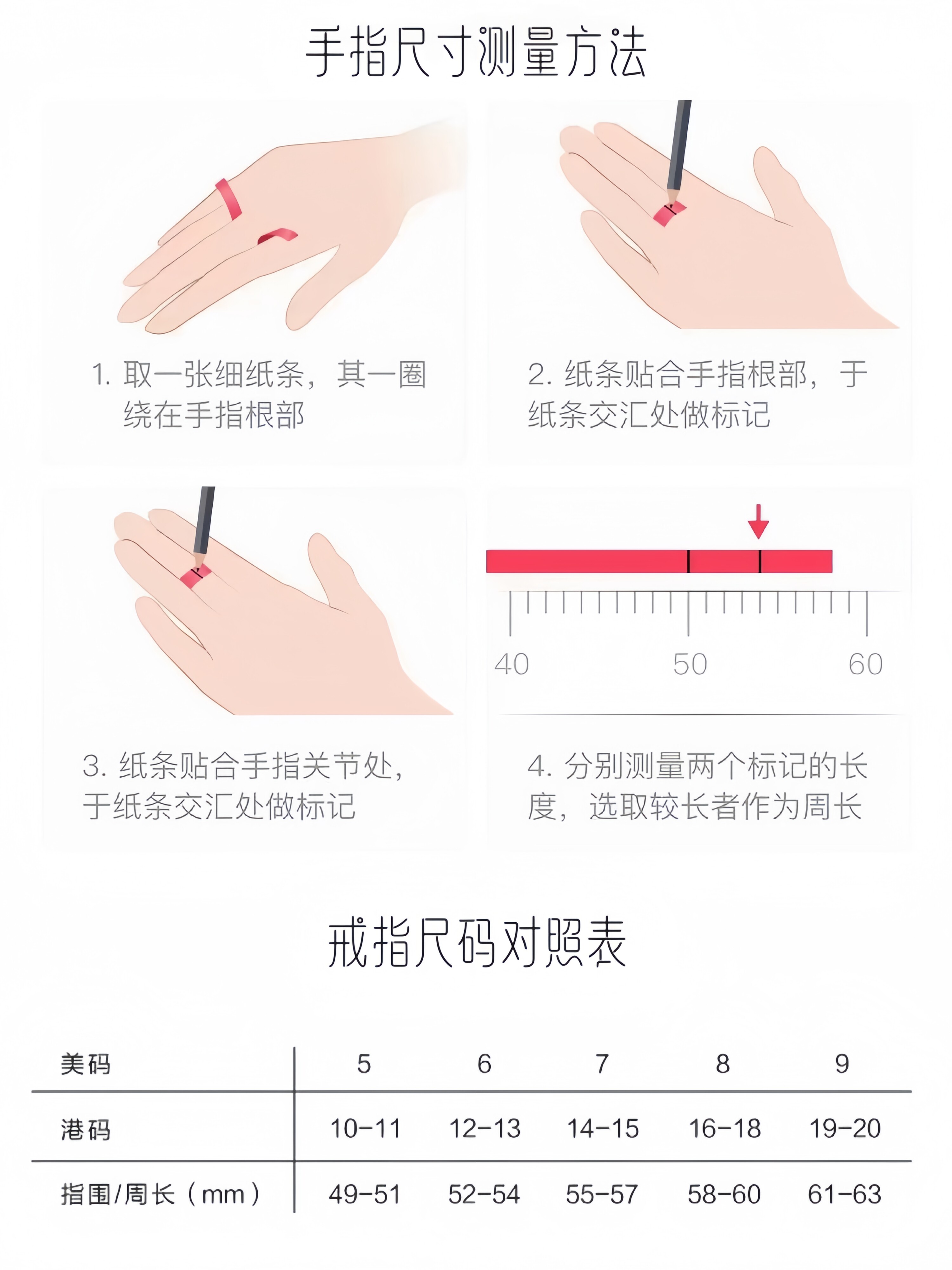 手指尺寸测量方法

1. 取一张细纸条，其一圈绕在手指根部

2. 纸条贴合手指根部，于纸条交汇处做标记

3. 纸条贴合手指关节处，于纸条交汇处做标记

40 50 60

4. 分别测量两个标记的长度，选取较长者作为周长

戒指尺码对照表

| 美码 | 5 | 6 | 7 | 8 | 9 |
|---|---|---|---|---|---|
| 港码 | 10-11 | 12-13 | 14-15 | 16-18 | 19-20 |
| 指围/周长（mm） | 49-51 | 52-54 | 55-57 | 58-60 | 61-63 |