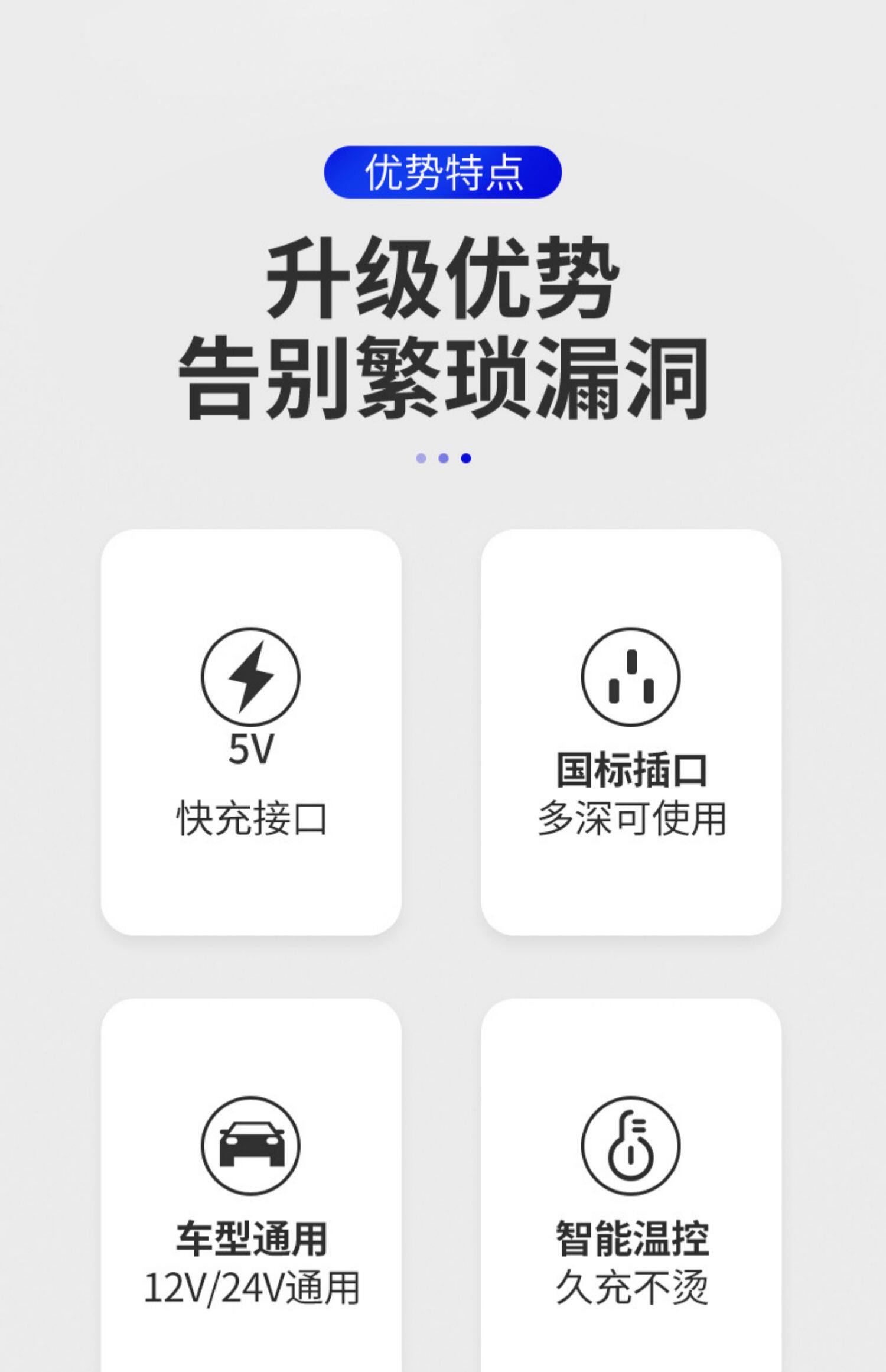 优势特点

升级优势
告别繁琐漏洞

5V
快充接口

国标插口
多深可使用

车型通用
12V/24V通用

智能温控
久充不烫