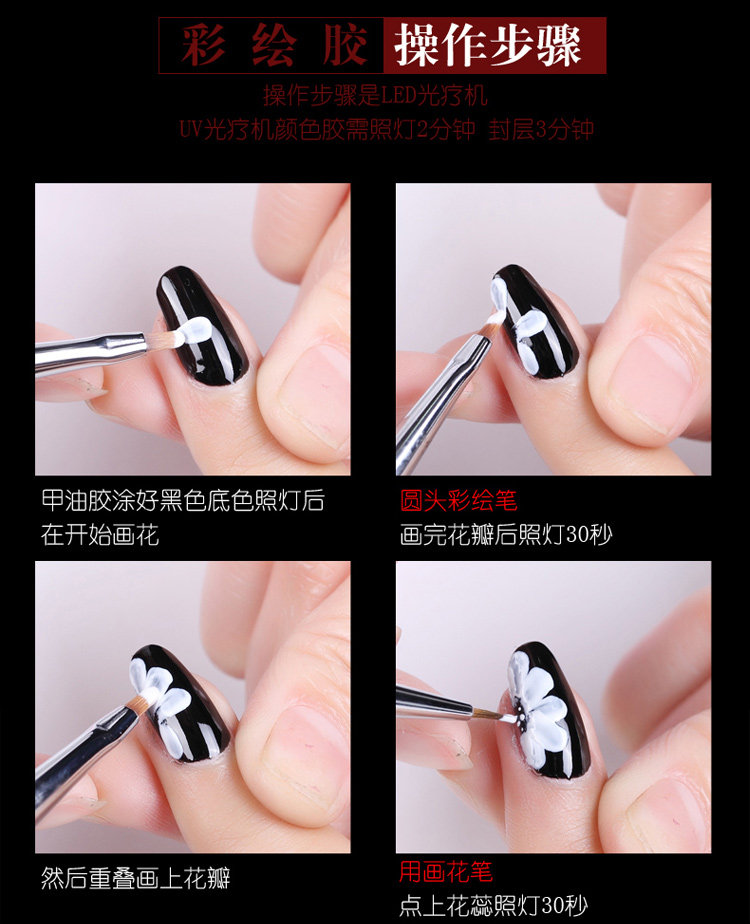 彩绘胶 操作步骤

操作步骤是LED光疗机
UV光疗机颜色胶需照灯2分钟 封层3分钟

甲油胶涂好黑色底色照灯后
在开始画花

圆头彩绘笔
画完花瓣后照灯30秒

然后重叠画上花瓣

用画花笔
点上花蕊照灯30秒