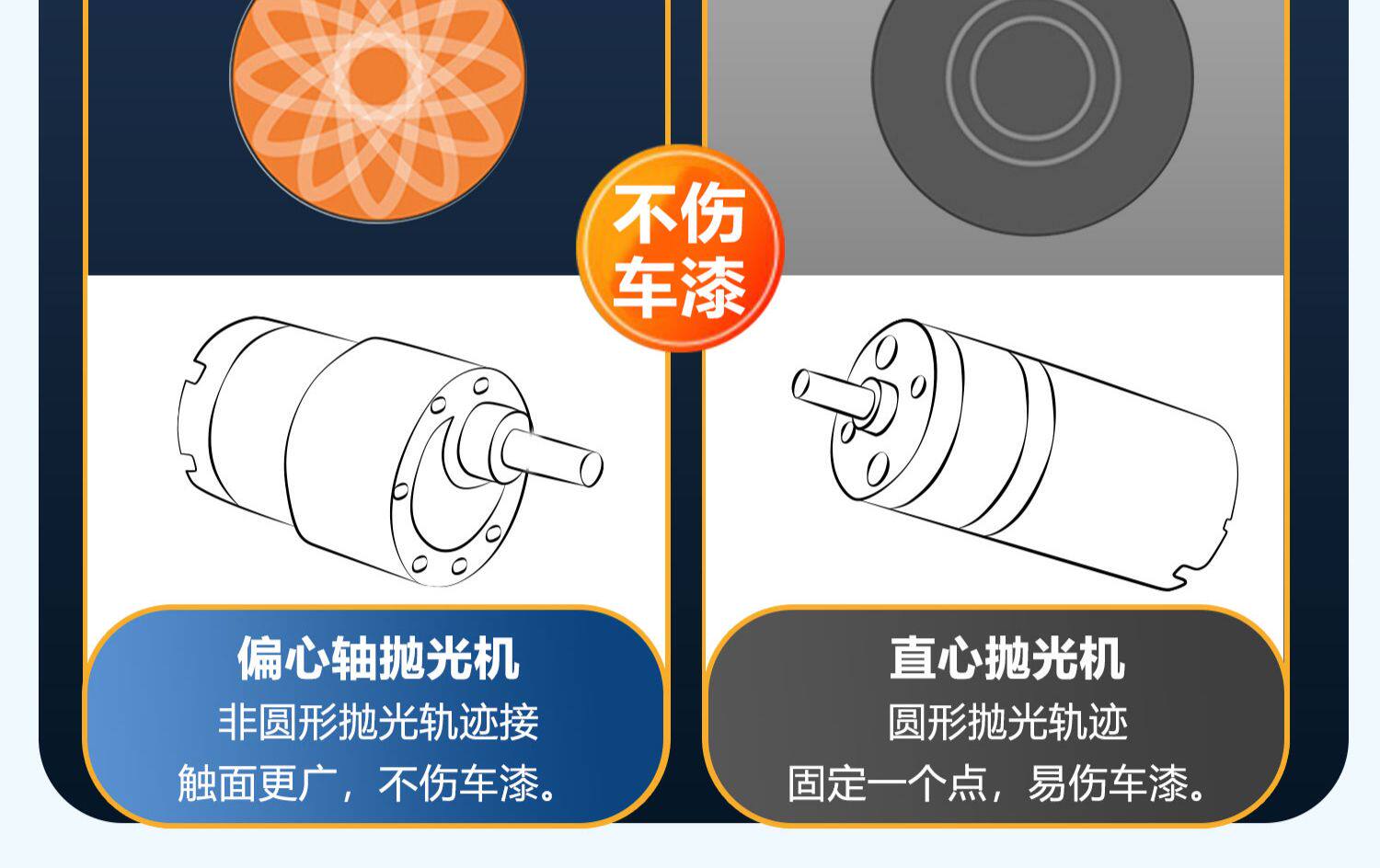 不伤车漆

偏心轴抛光机
非圆形抛光轨迹接触面更广，不伤车漆。

直心抛光机
圆形抛光轨迹固定一个点，易伤车漆。