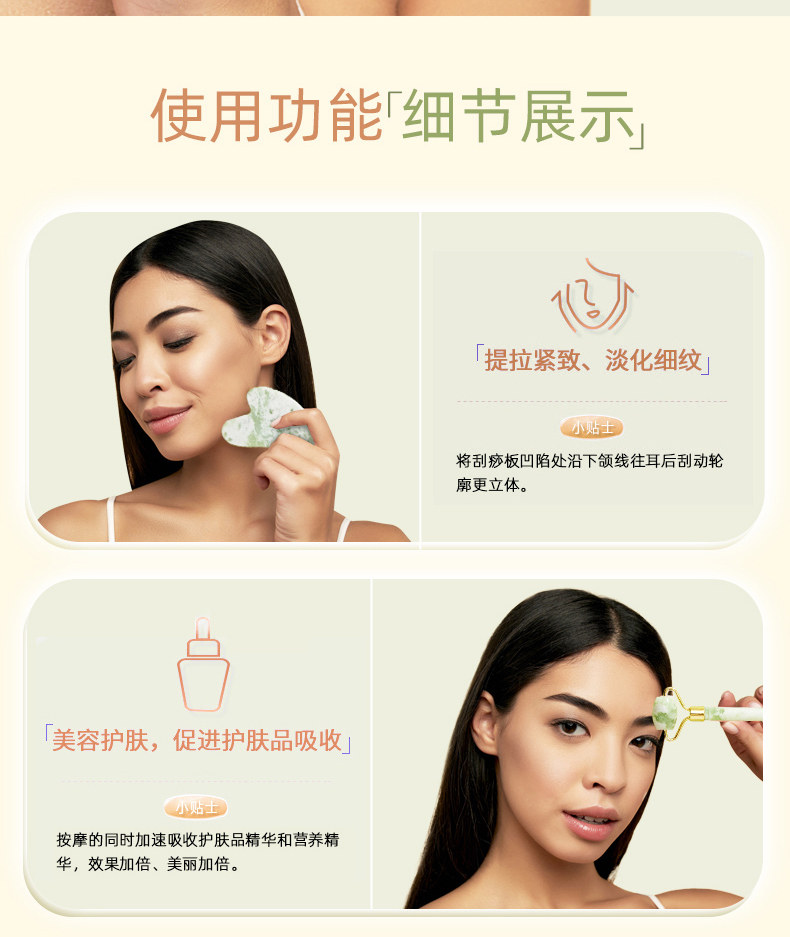 使用功能「细节展示」

「提拉紧致、淡化细纹」

小贴士

将刮痧板凹陷处沿下颌线往耳后刮动轮廓更立体。

「美容护肤，促进护肤品吸收」

小贴士

按摩的同时加速吸收护肤品精华和营养精华，效果加倍、美丽加倍。