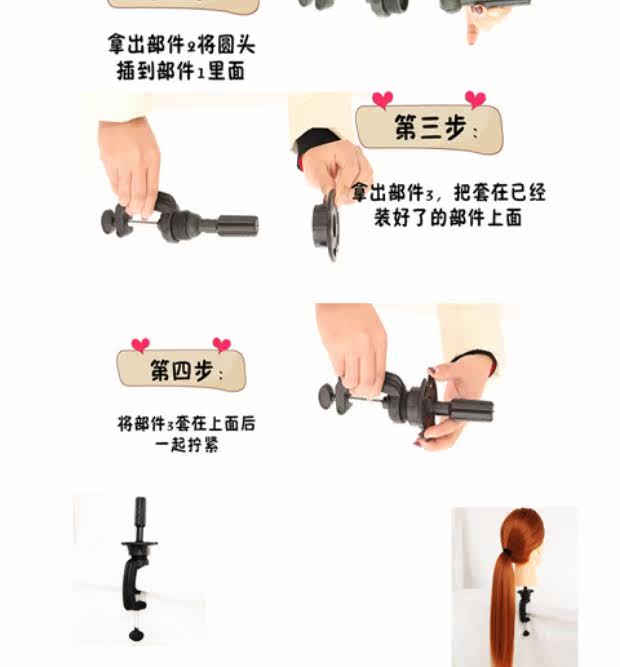 拿出部件2将圆头插到部件1里面

第三步：

拿出部件3，把套在已经装好了的部件上面

第四步：

将部件3套在上面后一起拧紧