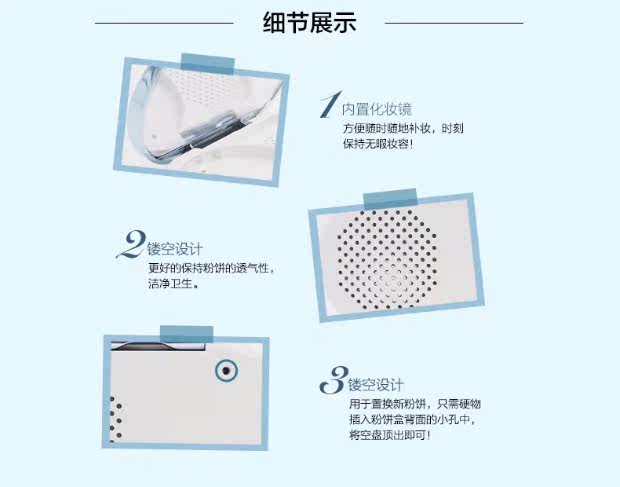 细节展示

1 内置化妆镜
方便随时随地补妆，时刻保持无暇妆容！

2 镂空设计
更好的保持粉饼的透气性，洁净卫生。

3 镂空设计
用于置换新粉饼，只需硬物插入粉饼盒背面的小孔中，将空盘顶出即可！