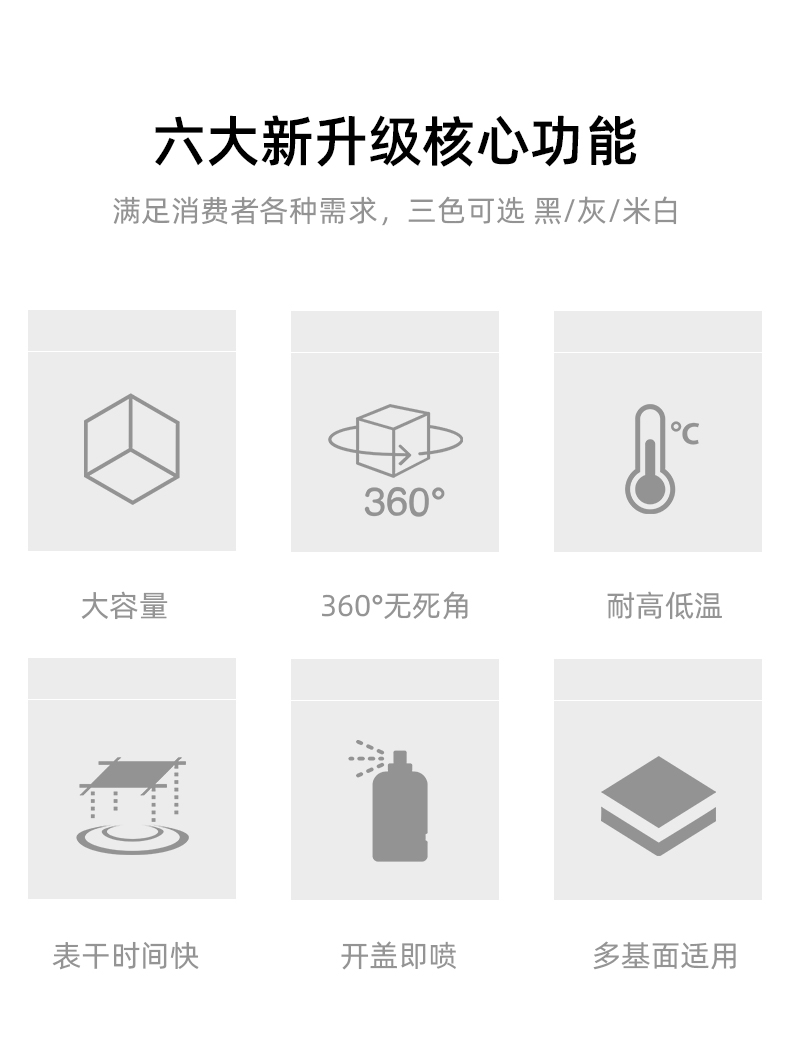 六大新升级核心功能

满足消费者各种需求，三色可选 黑/灰/米白

360°

℃

大容量

360°无死角

耐高低温

表干时间快

开盖即喷

多基面适用