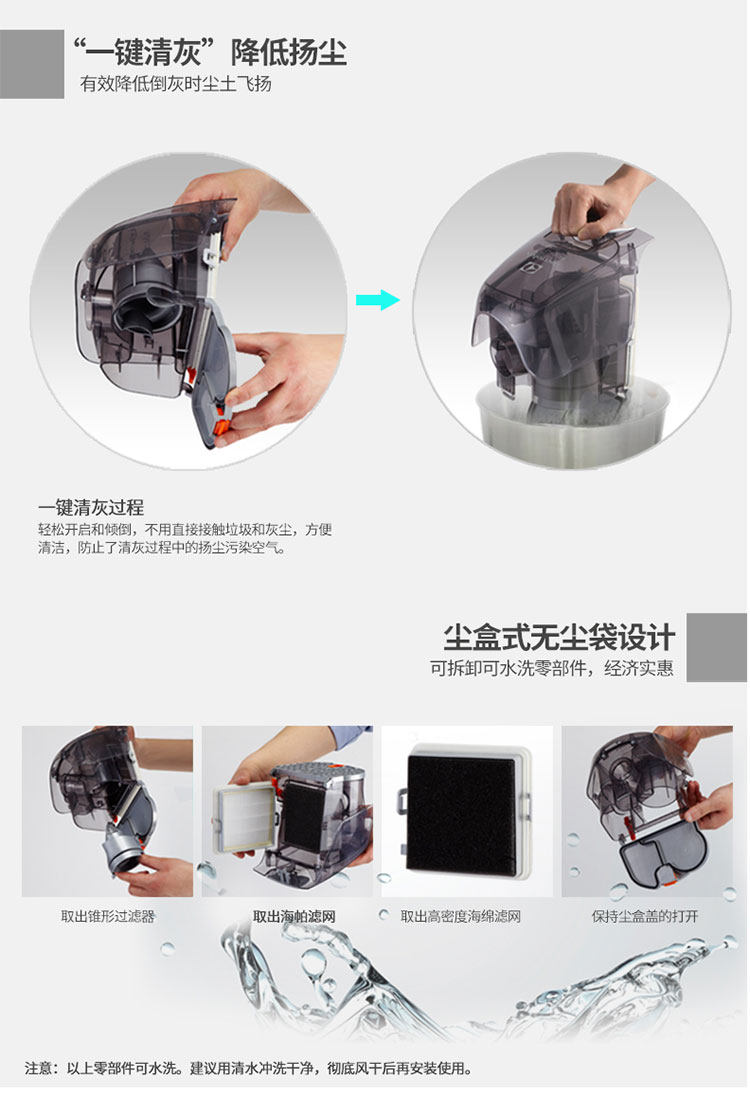 “一键清灰”降低扬尘
有效降低倒灰时尘土飞扬

一键清灰过程
轻松开启和倾倒，不用直接接触垃圾和灰尘，方便清洁，防止了清灰过程中的扬尘污染空气。

尘盒式无尘袋设计
可拆卸可水洗零部件，经济实惠

取出锥形过滤器

取出海帕滤网

取出高密度海绵滤网

保持尘盒盖的打开

注意：以上零部件可水洗。建议用清水冲洗干净，彻底风干后再安装使用。