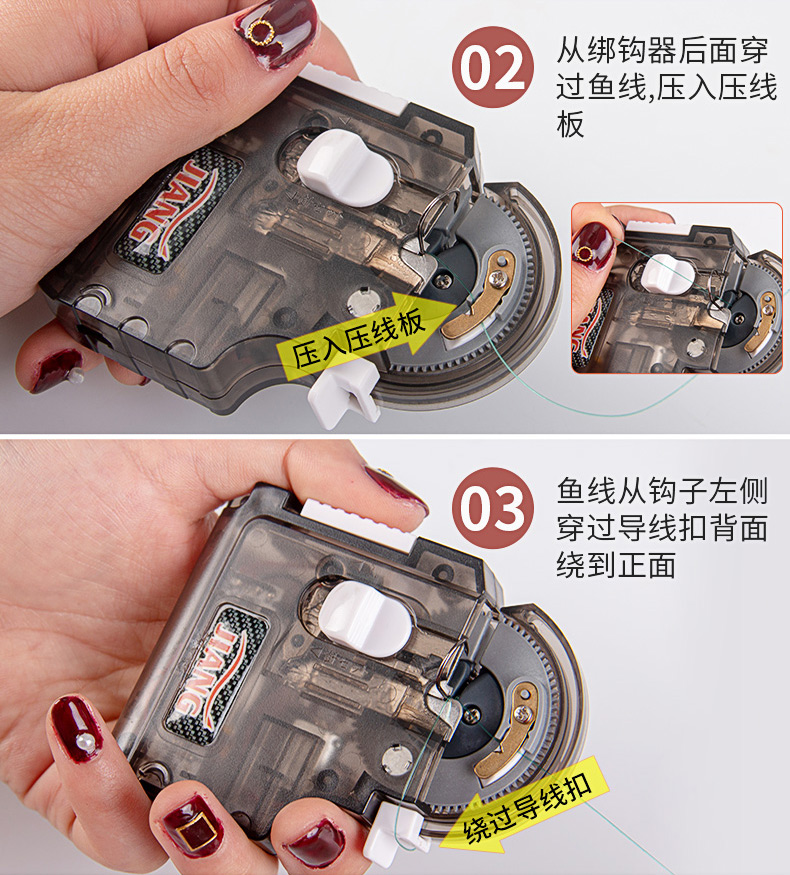 02 从绑钩器后面穿过鱼线,压入压线板

JIANG

压入压线板

03 鱼线从钩子左侧穿过导线扣背面绕到正面

JIANG

绕过导线扣