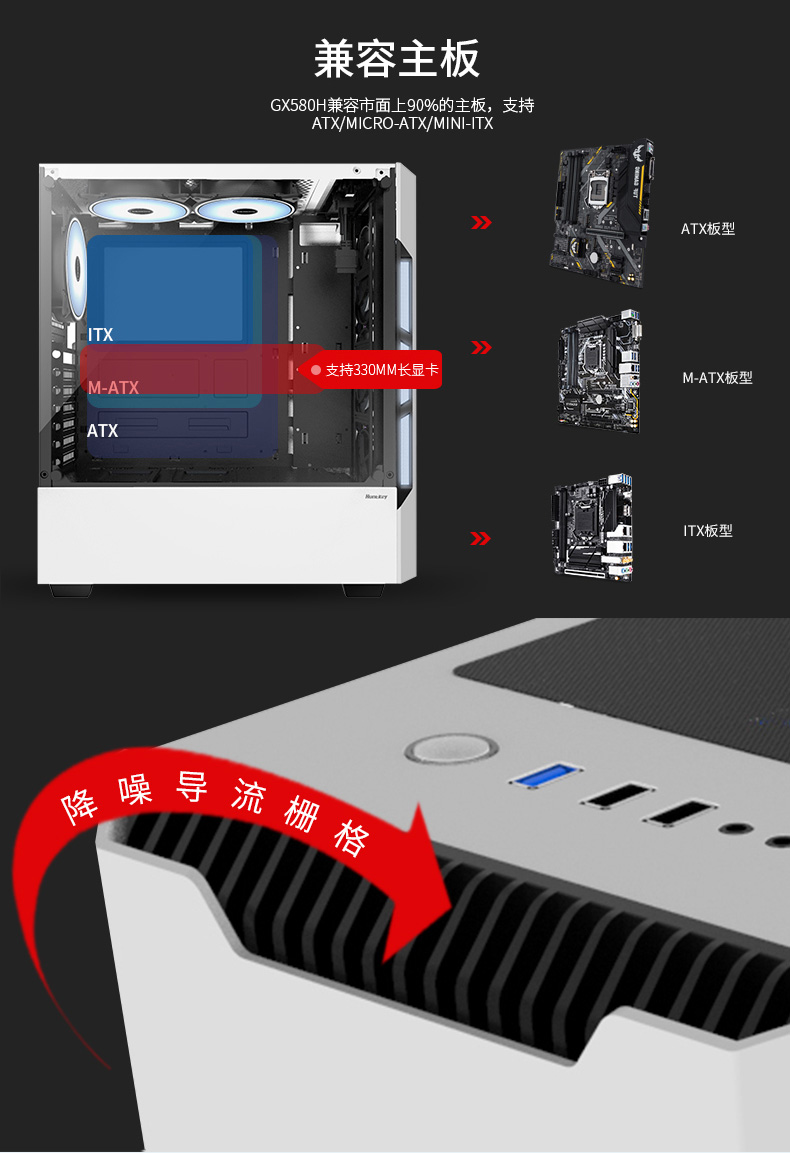 兼容主板

GX580H兼容市面上90%的主板，支持 ATX/MICRO-ATX/MINI-ITX

ITX

M-ATX

ATX

支持330MM长显卡

Huntkey

ATX板型

M-ATX板型

ITX板型

降噪导流栅格