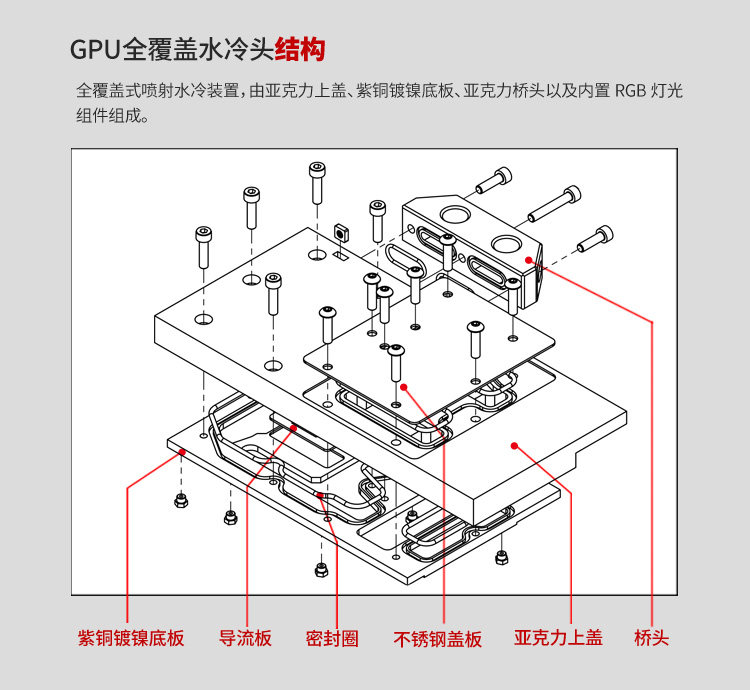 GPU全覆盖水冷头结构

全覆盖式喷射水冷装置，由亚克力上盖、紫铜镀镍底板、亚克力桥头以及内置 RGB 灯光组件组成。

紫铜镀镍底板 导流板 密封圈 不锈钢盖板 亚克力上盖 桥头