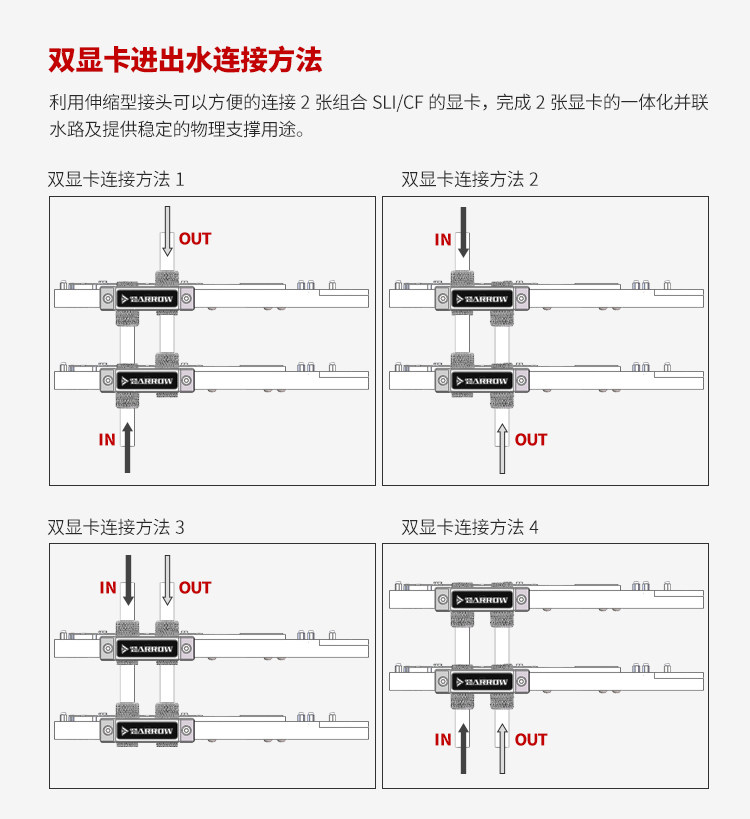 双显卡进出水连接方法

利用伸缩型接头可以方便的连接 2 张组合 SLI/CF 的显卡，完成 2 张显卡的一体化并联水路及提供稳定的物理支撑用途。

双显卡连接方法 1

OUT

BARROW

BARROW

IN

双显卡连接方法 2

IN

BARROW

BARROW

OUT

双显卡连接方法 3

IN OUT

BARROW

BARROW

双显卡连接方法 4

BARROW

BARROW

IN OUT