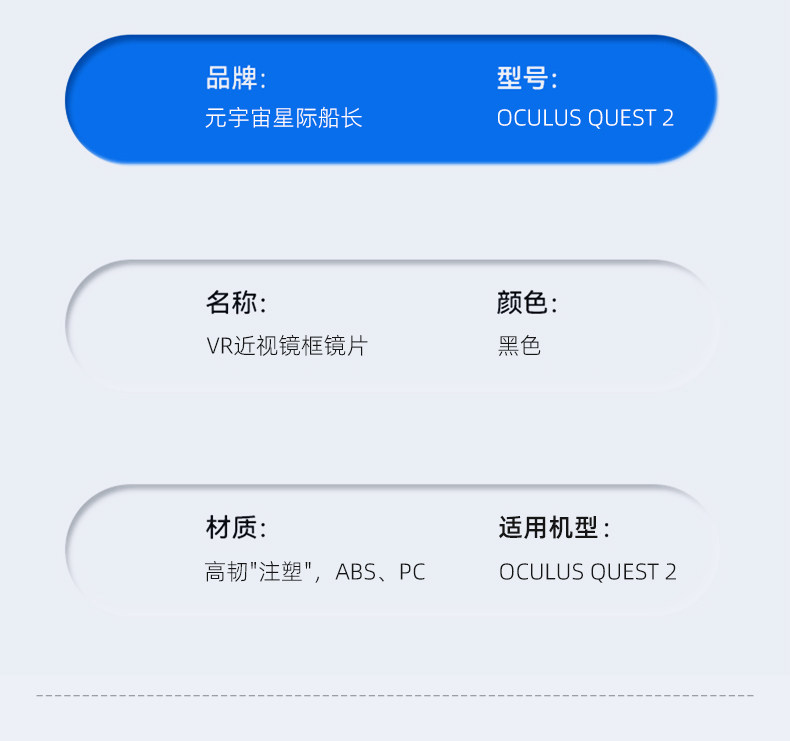 品牌:
元宇宙星际船长

型号:
OCULUS QUEST 2

名称:
VR近视镜框镜片

颜色:
黑色

材质:
高韧“注塑”，ABS、PC

适用机型:
OCULUS QUEST 2