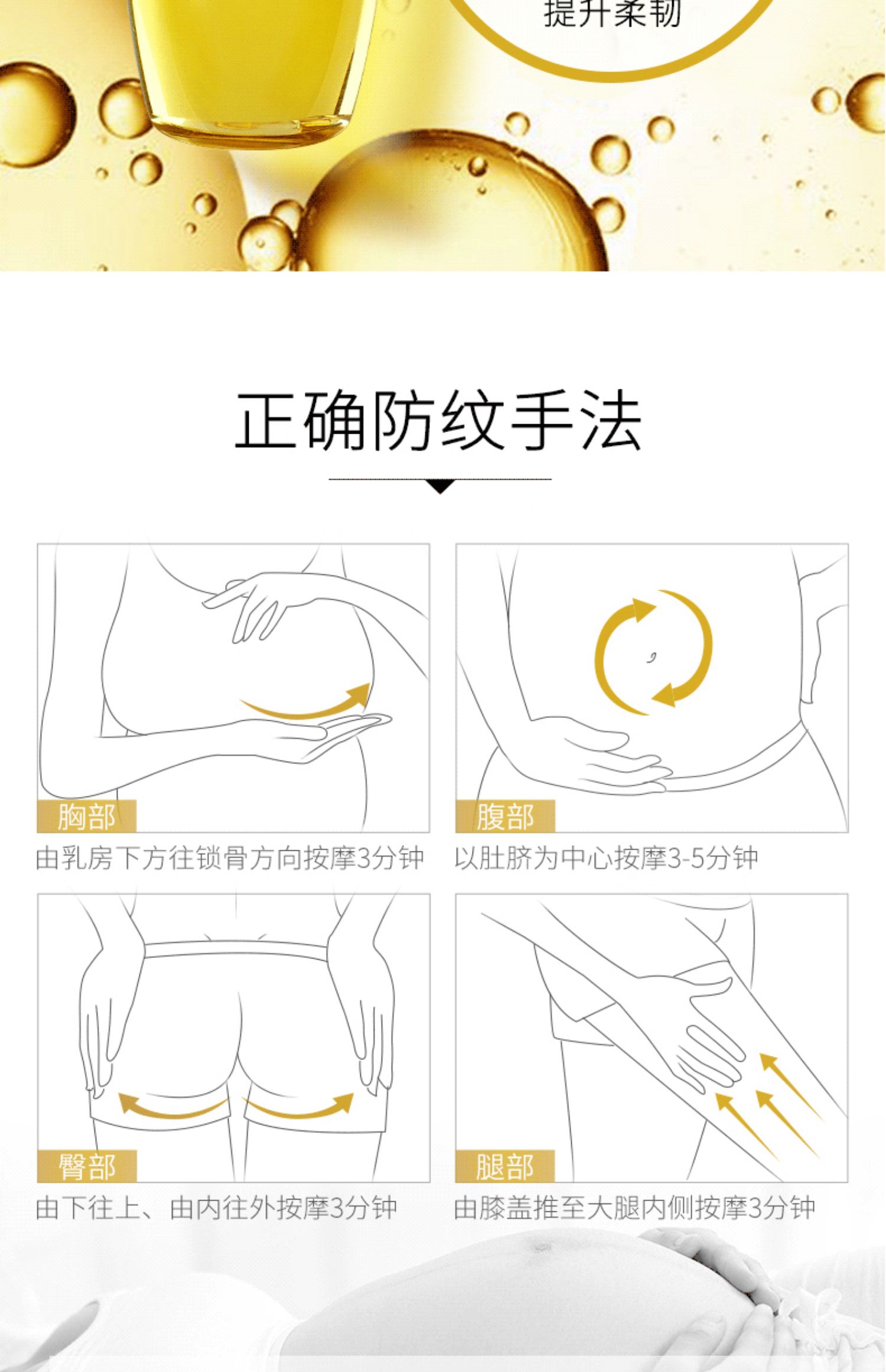 提升柔韧

正确防纹手法

胸部

由乳房下方往锁骨方向按摩3分钟

腹部

以肚脐为中心按摩3-5分钟

臀部

由下往上、由内往外按摩3分钟

腿部

由膝盖推至大腿内侧按摩3分钟