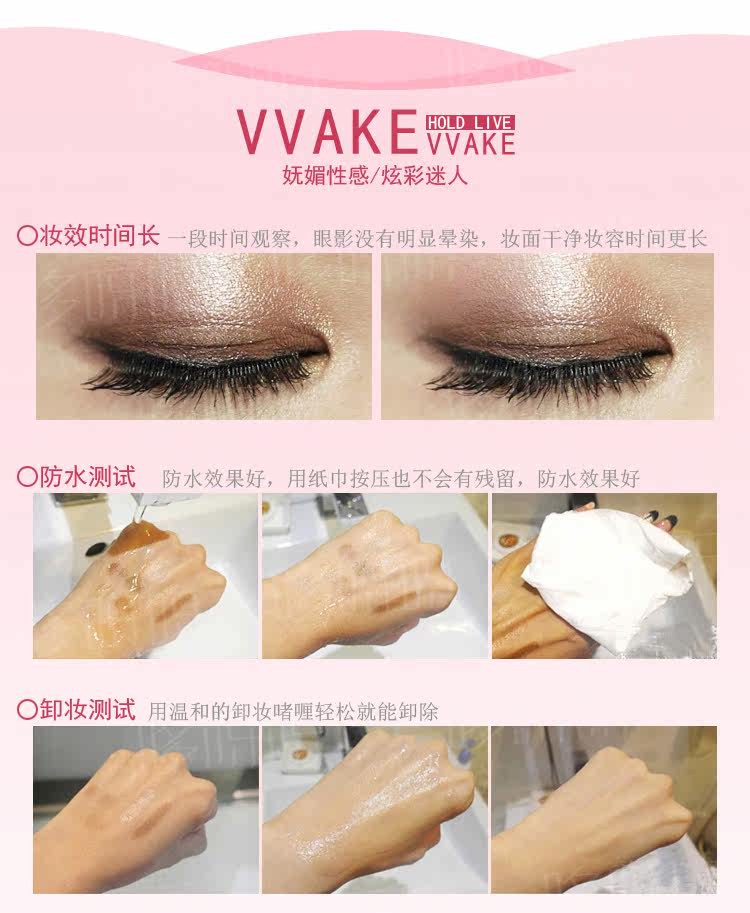 VVAKE HOLD LIVE VVAKE
妩媚性感/炫彩迷人

○妆效时间长 一段时间观察，眼影没有明显晕染，妆面干净妆容时间更长

○防水测试 防水效果好，用纸巾按压也不会有残留，防水效果好

○卸妆测试 用温和的卸妆啫喱轻松就能卸除