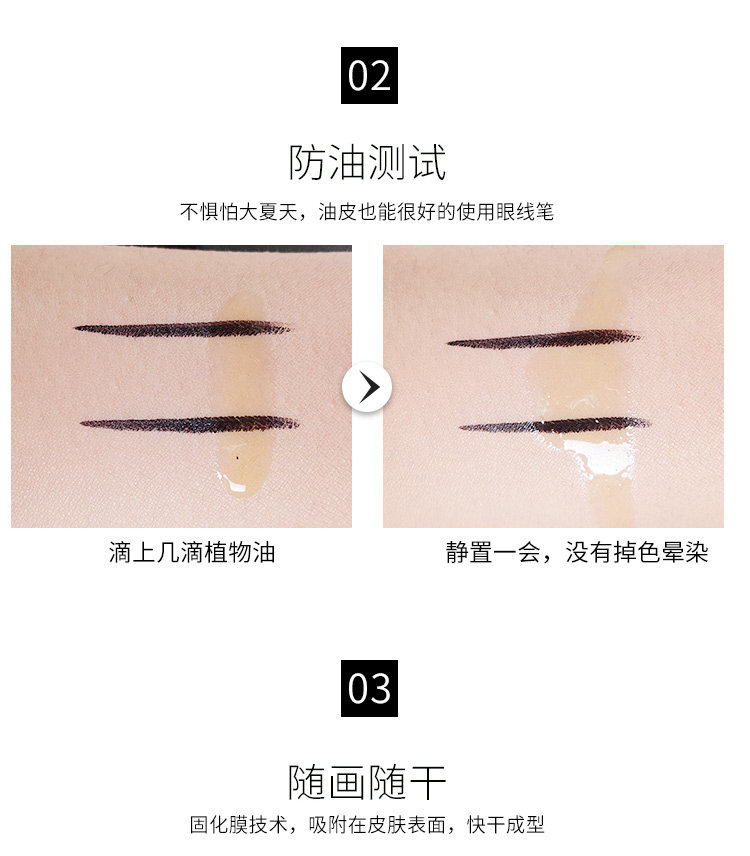 02

防油测试

不惧怕大夏天，油皮也能很好的使用眼线笔

滴上几滴植物油

静置一会，没有掉色晕染

03

随画随干

固化膜技术，吸附在皮肤表面，快干成型