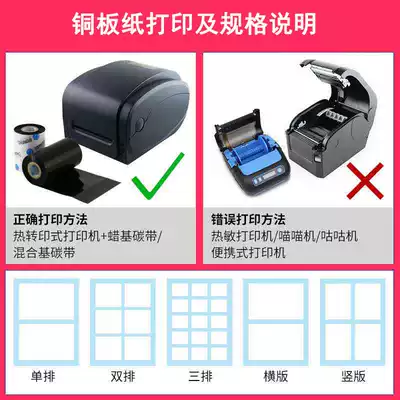 铜板纸打印及规格说明

正确打印方法
热转印式打印机+蜡基碳带/混合基碳带

错误打印方法
热敏打印机/喵喵机/咕咕机
便携式打印机

单排

双排

三排

横版

竖版