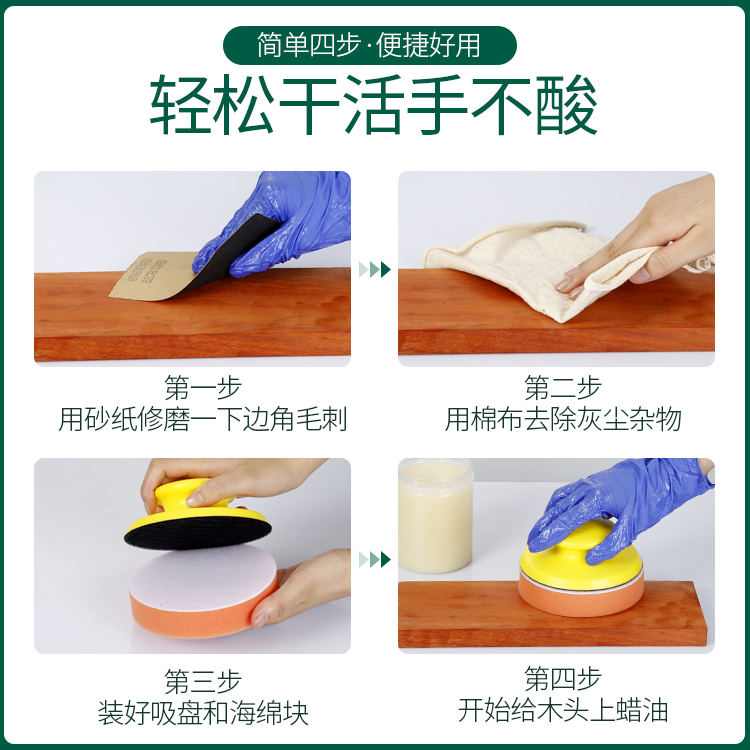 简单四步·便捷好用

轻松干活手不酸

第一步
用砂纸修磨一下边角毛刺

第二步
用棉布去除灰尘杂物

第三步
装好吸盘和海绵块

第四步
开始给木头上蜡油