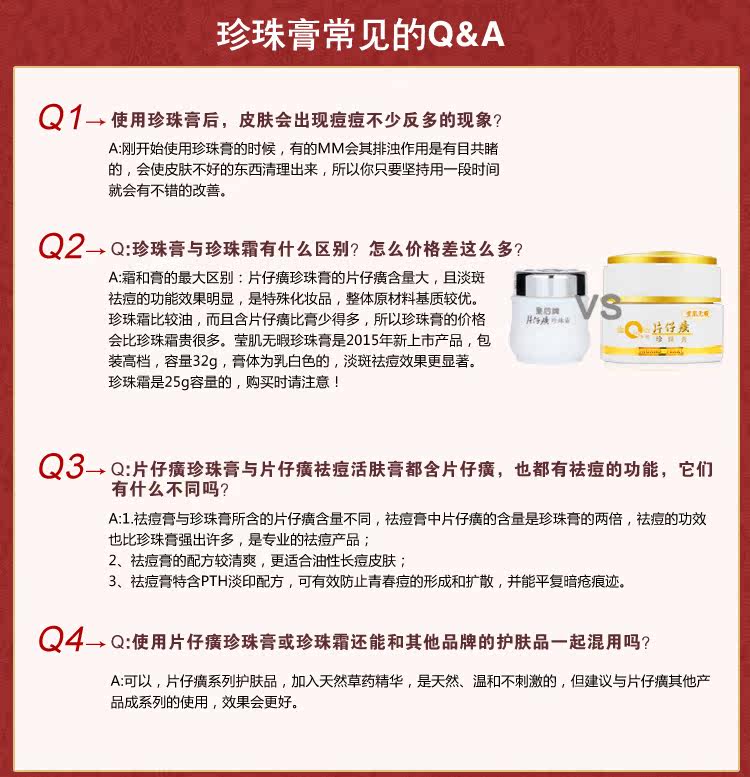 珍珠膏常见的Q&A

Q1→ 使用珍珠膏后，皮肤会出现痘痘不少反多的现象?

A:刚开始使用珍珠膏的时候，有的MM会其排浊作用是有目共睹的，会使皮肤不好的东西清理出来，所以你只要坚持用一段时间就会有不错的改善。

Q2→ Q:珍珠膏与珍珠霜有什么区别？怎么价格差这么多？

A:霜和膏的最大区别：片仔癀珍珠膏的片仔癀含量大，且淡斑祛痘的功能效果明显，是特殊化妆品，整体原材料基质较优。珍珠霜比较油，而且含片仔癀比膏少得多，所以珍珠膏的价格会比珍珠霜贵很多。莹肌无暇珍珠膏是2015年新上市产品，包装高档，容量32g，膏体为乳白色的，淡斑祛痘效果更显著。珍珠霜是25g容量的，购买时请注意！

皇后牌 片仔癀 珍珠霜

VS

莹肌无暇 片仔癀 珍珠膏

Q3→ Q:片仔癀珍珠膏与片仔癀祛痘活肤膏都含片仔癀，也都有祛痘的功能，它们有什么不同吗？

A:1.祛痘膏与珍珠膏所含的片仔癀含量不同，祛痘膏中片仔癀的含量是珍珠膏的两倍，祛痘的功效也比珍珠膏强出许多，是专业的祛痘产品；
2、祛痘膏的配方较清爽，更适合油性长痘皮肤；
3、祛痘膏特含PTH淡印配方，可有效防止青春痘的形成和扩散，并能平复暗疮痕迹。

Q4→ Q:使用片仔癀珍珠膏或珍珠霜还能和其他品牌的护肤品一起混用吗？

A:可以，片仔癀系列护肤品，加入天然草药精华，是天然、温和不刺激的，但建议与片仔癀其他产品成系列的使用，效果会更好。