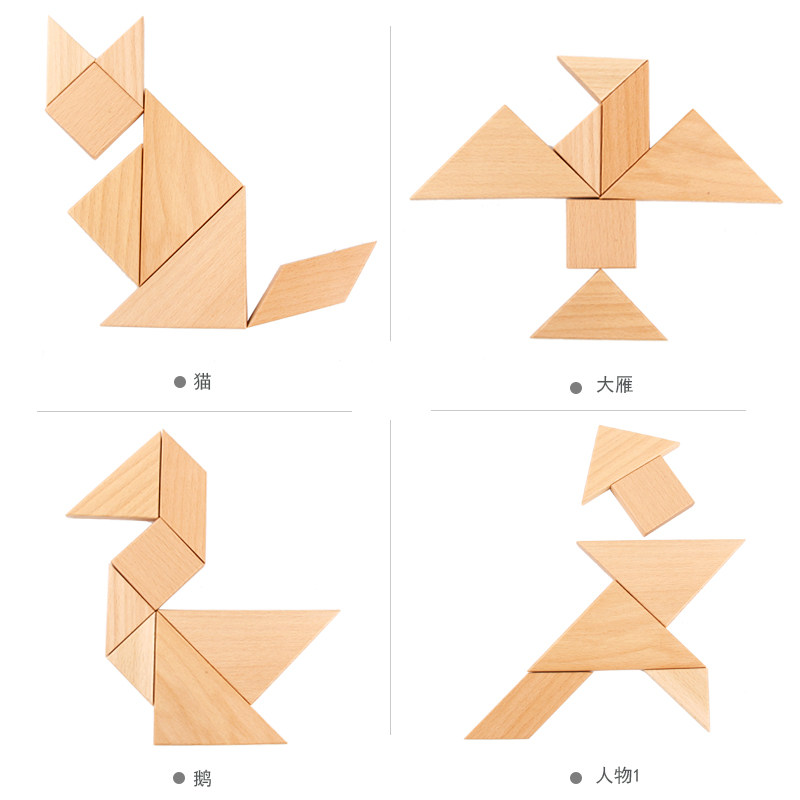 ● 猫

● 大雁

● 鹅

● 人物1