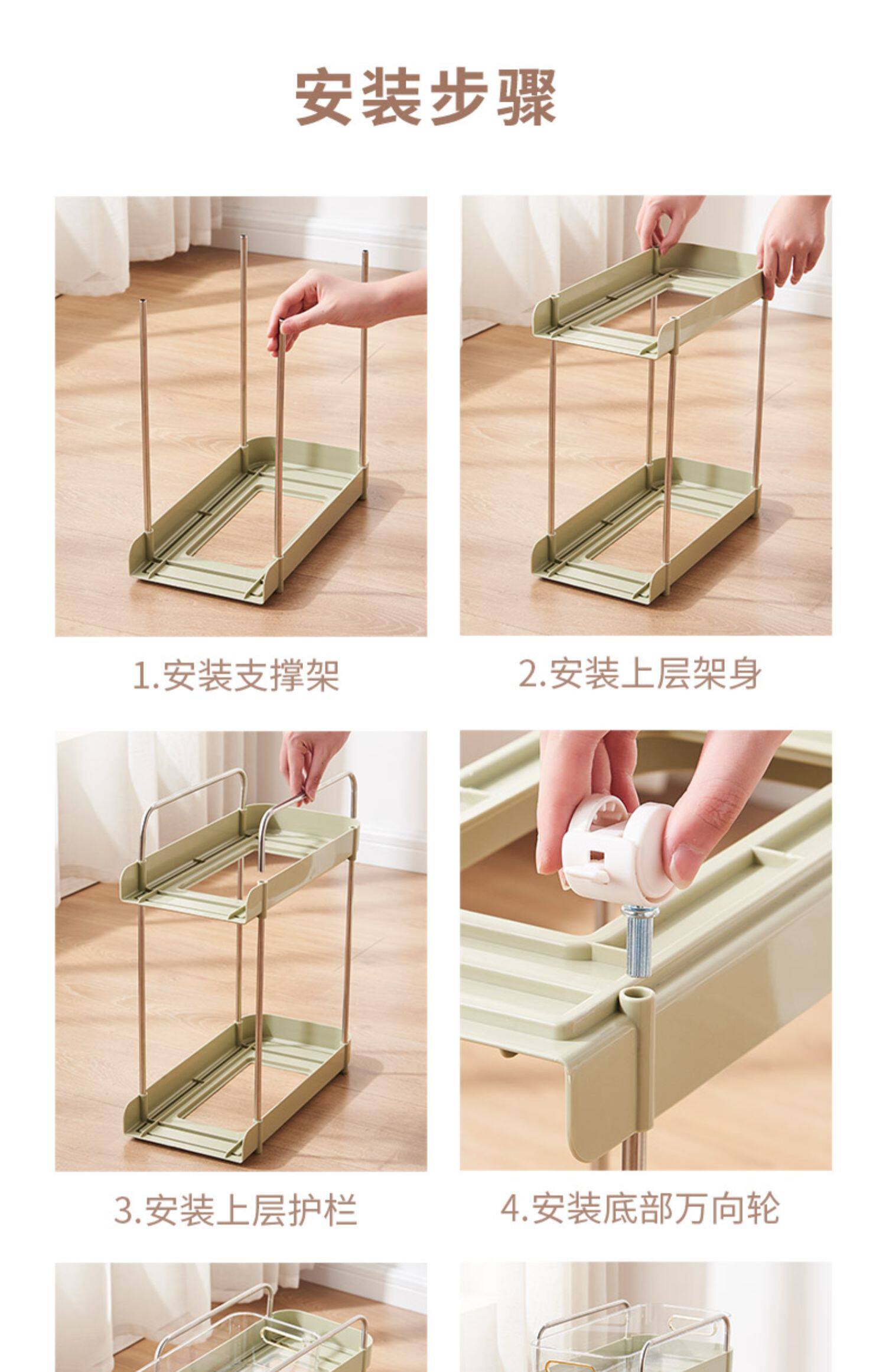 安装步骤

1.安装支撑架

2.安装上层架身

3.安装上层护栏

4.安装底部万向轮