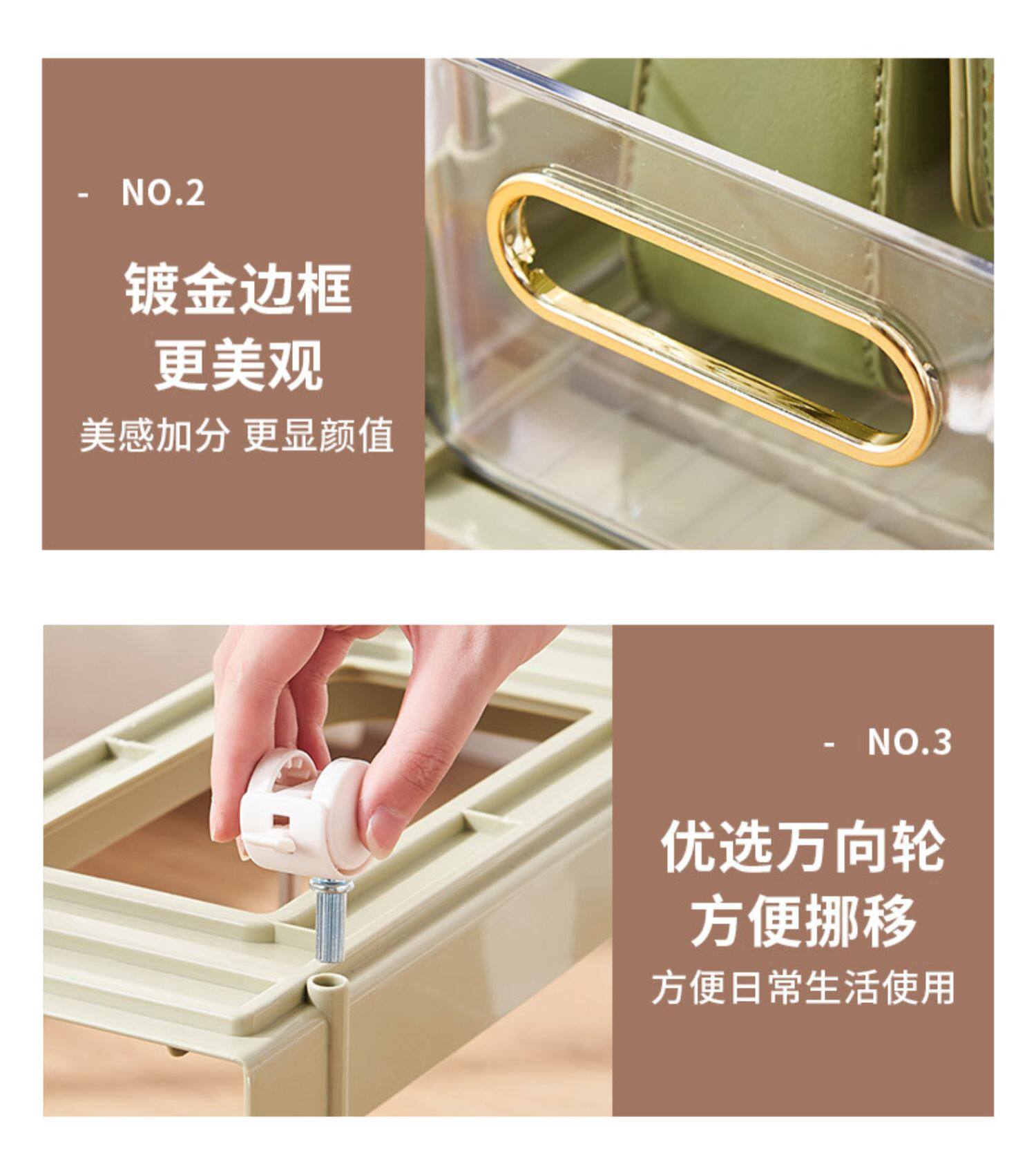 - NO.2

镀金边框
更美观

美感加分 更显颜值

- NO.3

优选万向轮
方便挪移

方便日常生活使用