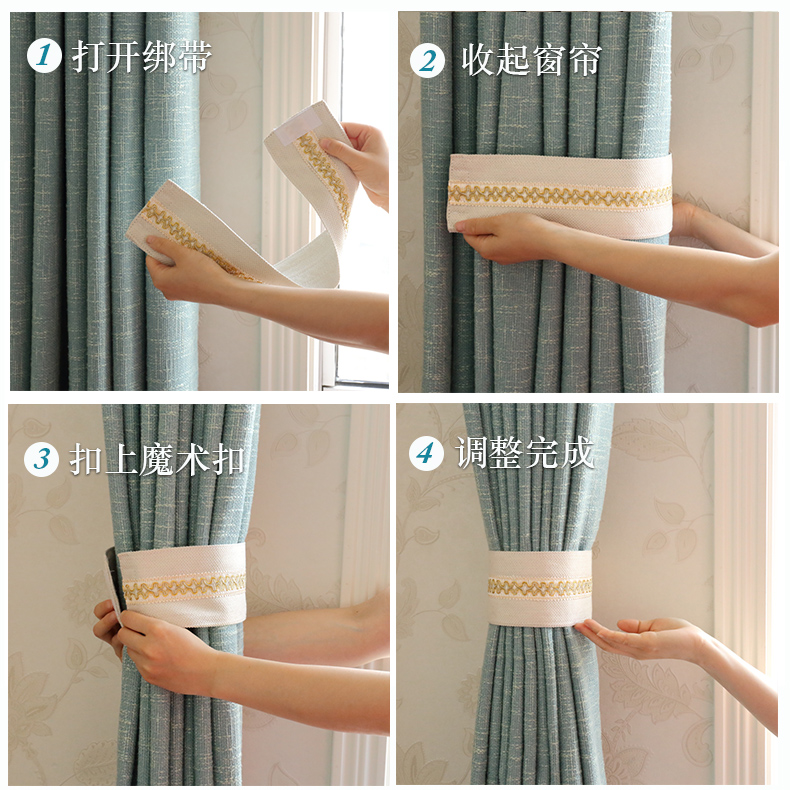 1 打开绑带

2 收起窗帘

3 扣上魔术扣

4 调整完成