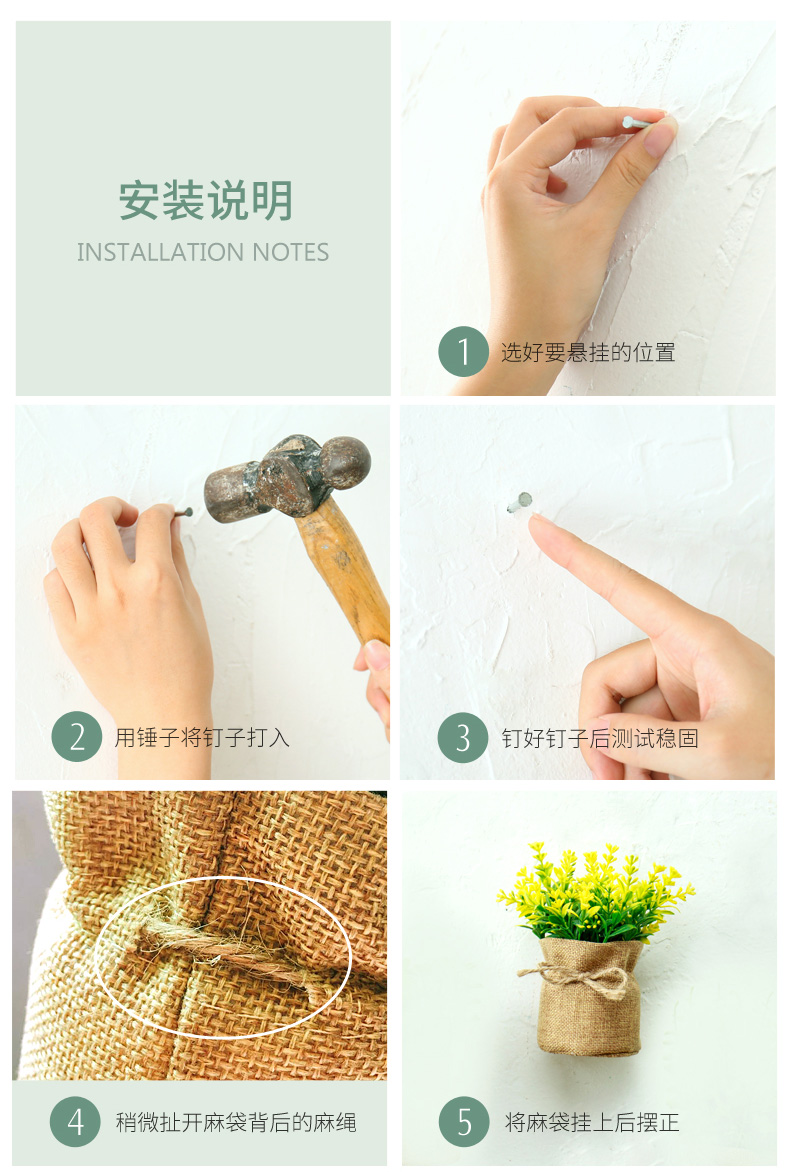 安装说明
INSTALLATION NOTES

1 选好要悬挂的位置

2 用锤子将钉子打入

3 钉好钉子后测试稳固

4 稍微扯开麻袋背后的麻绳

5 将麻袋挂上后摆正