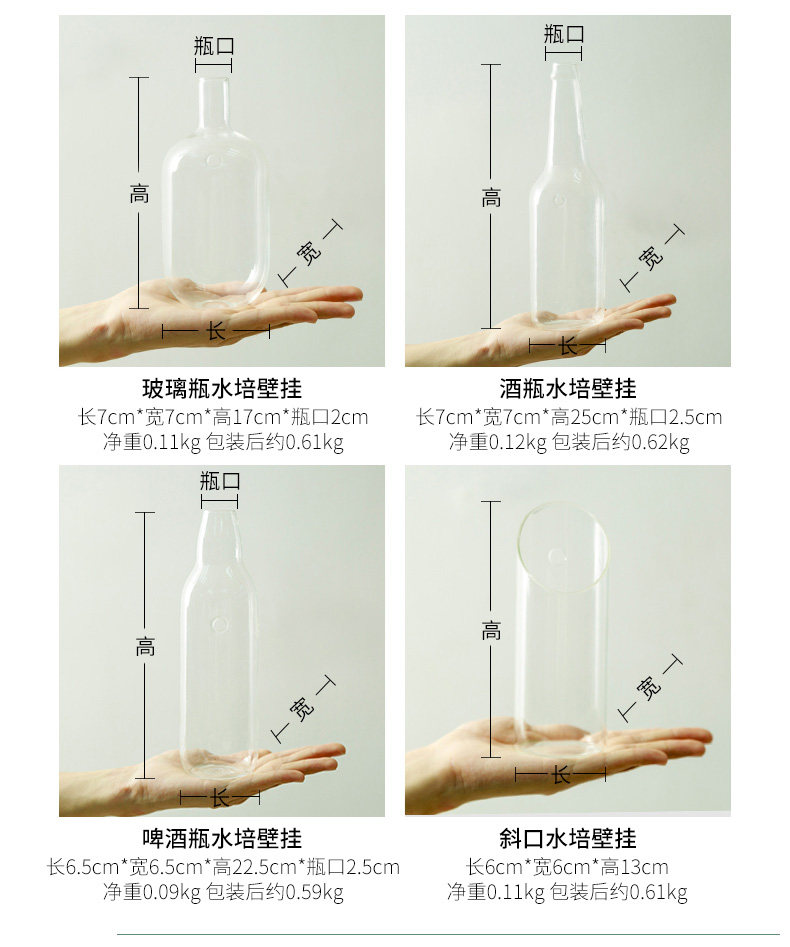 瓶口
高
宽
长

玻璃瓶水培壁挂
长7cm*宽7cm*高17cm*瓶口2cm
净重0.11kg 包装后约0.61kg

瓶口
高
宽
长

酒瓶水培壁挂
长7cm*宽7cm*高25cm*瓶口2.5cm
净重0.12kg 包装后约0.62kg

瓶口
高
宽
长

啤酒瓶水培壁挂
长6.5cm*宽6.5cm*高22.5cm*瓶口2.5cm
净重0.09kg 包装后约0.59kg

高
宽
长

斜口水培壁挂
长6cm*宽6cm*高13cm
净重0.11kg 包装后约0.61kg