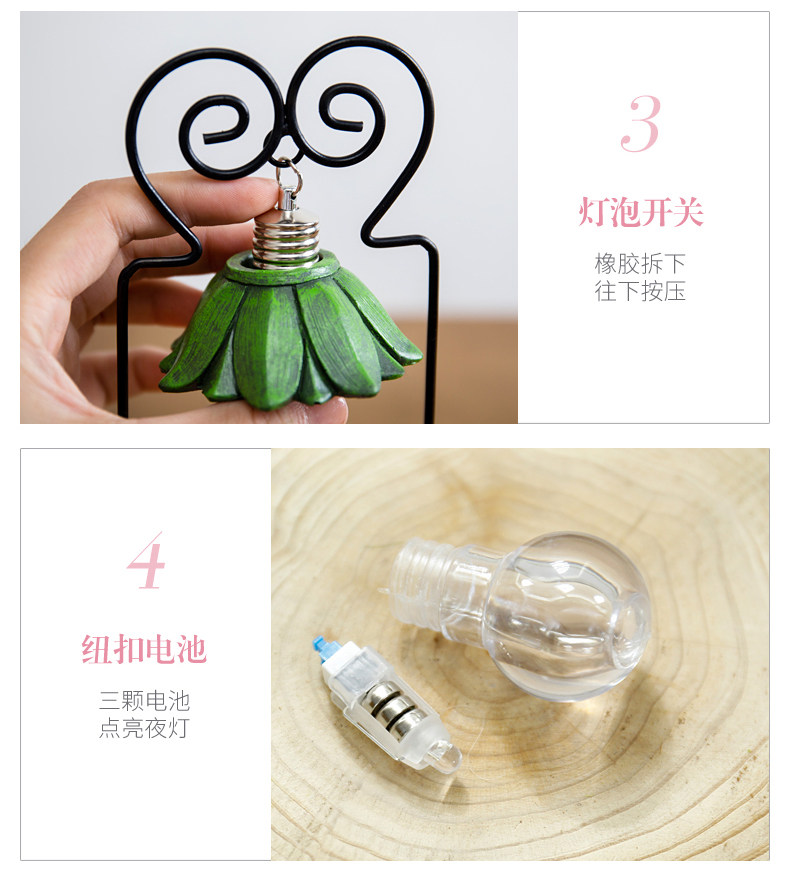 3

灯泡开关

橡胶拆下
往下按压

4

纽扣电池

三颗电池
点亮夜灯