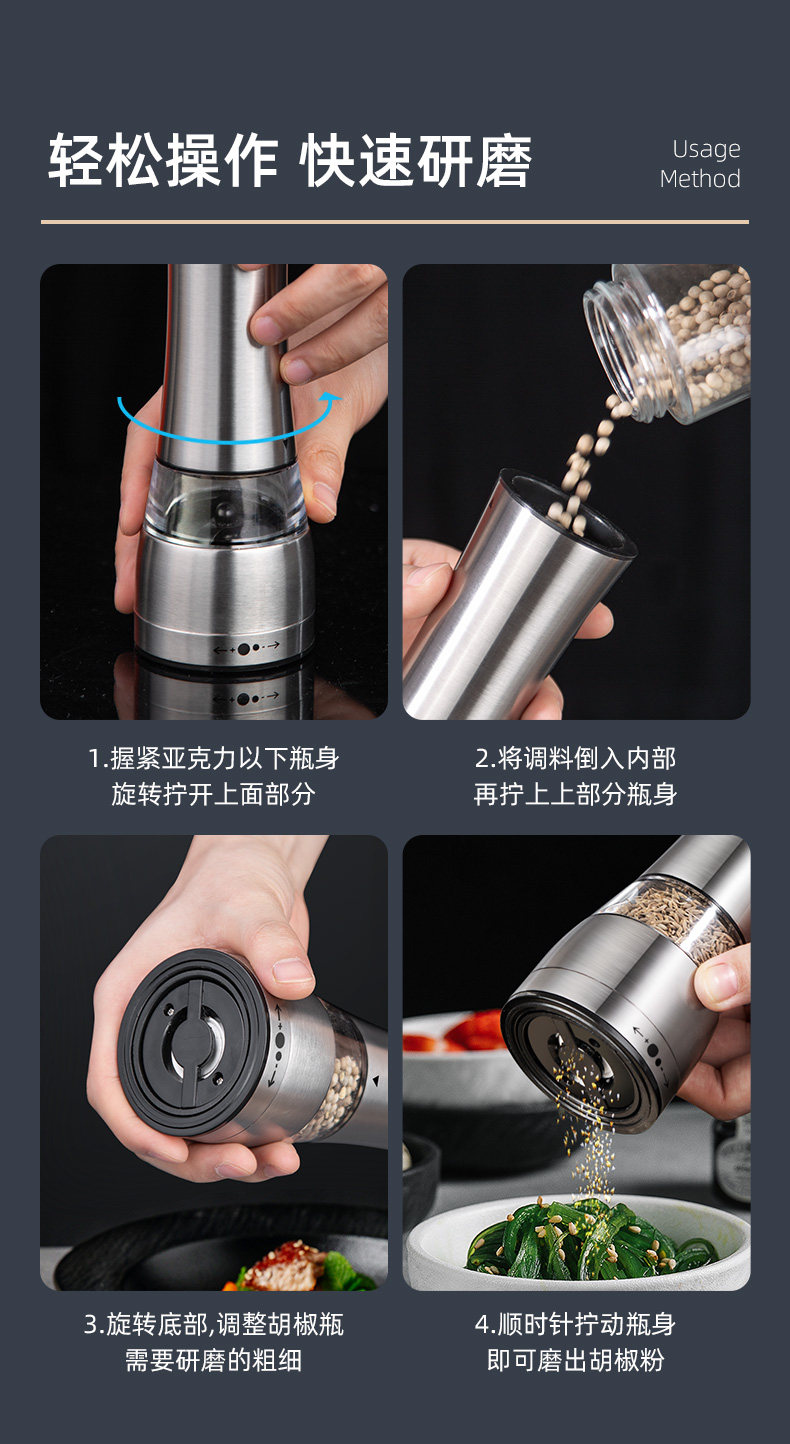 轻松操作 快速研磨

Usage Method

1.握紧亚克力以下瓶身
旋转拧开上面部分

2.将调料倒入内部
再拧上上部分瓶身

3.旋转底部,调整胡椒瓶
需要研磨的粗细

4.顺时针拧动瓶身
即可磨出胡椒粉