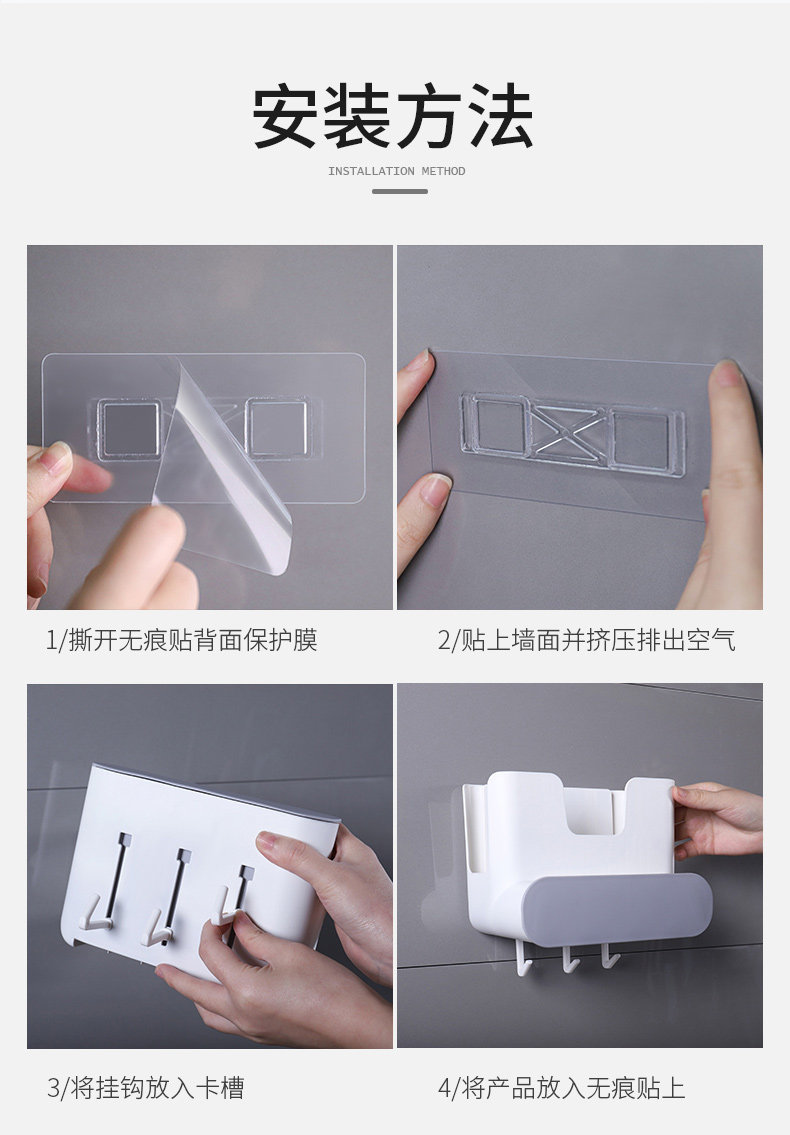 安装方法

INSTALLATION METHOD

1/撕开无痕贴背面保护膜

2/贴上墙面并挤压排出空气

3/将挂钩放入卡槽

4/将产品放入无痕贴上