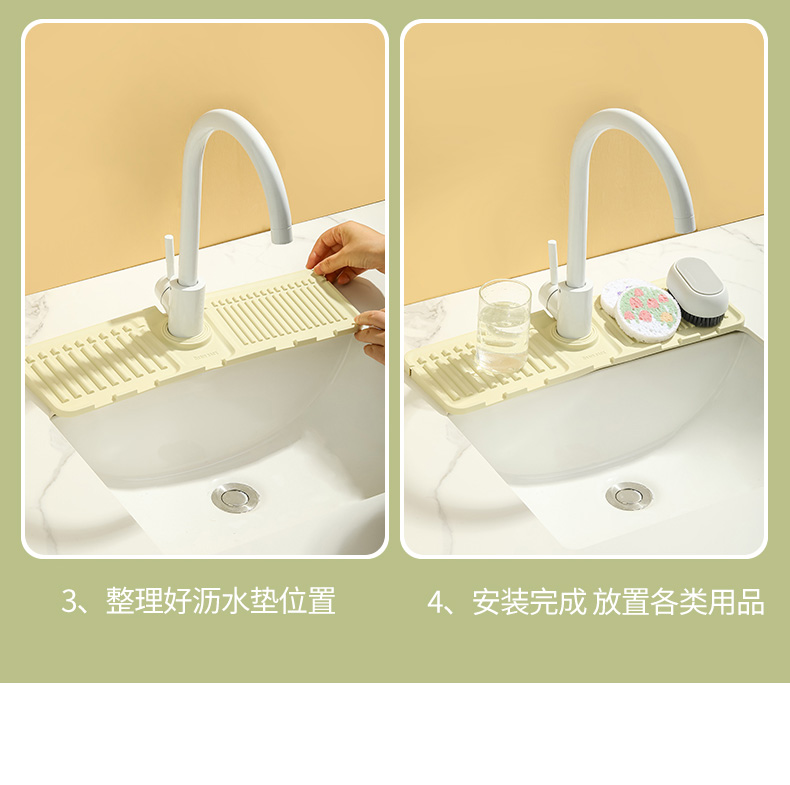 3、整理好沥水垫位置

4、安装完成 放置各类用品