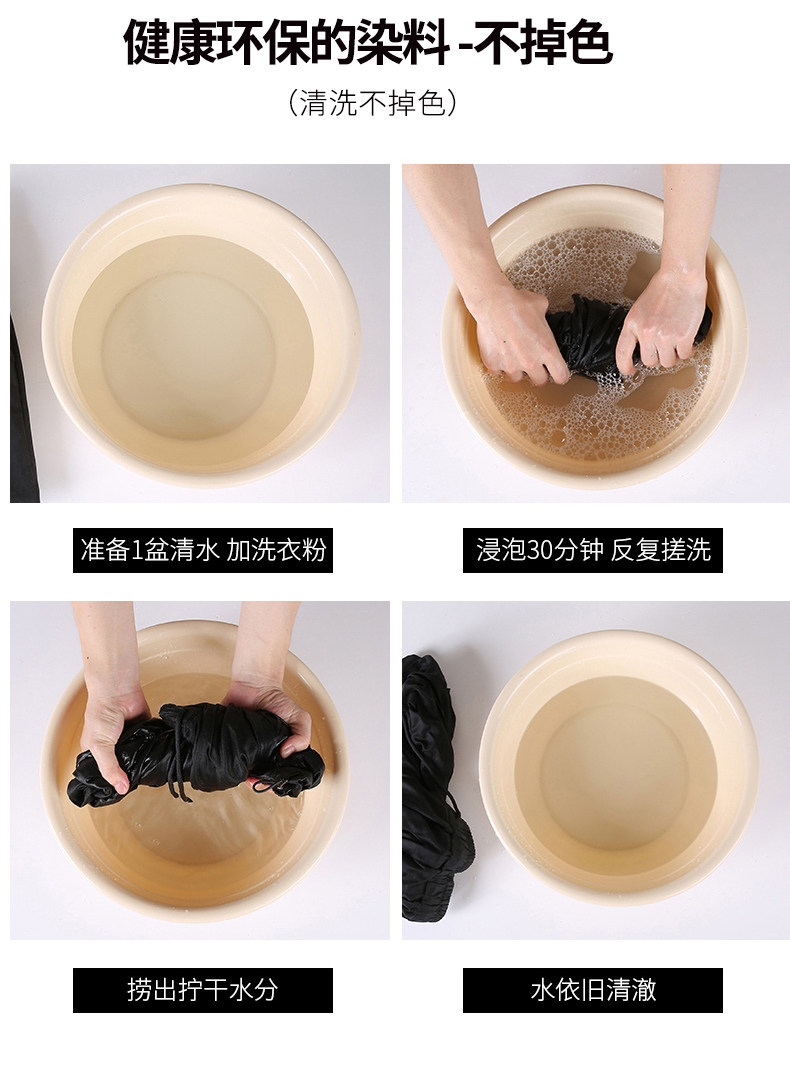 健康环保的染料 -不掉色

（清洗不掉色）

准备1盆清水 加洗衣粉

浸泡30分钟 反复搓洗

捞出拧干水分

水依旧清澈