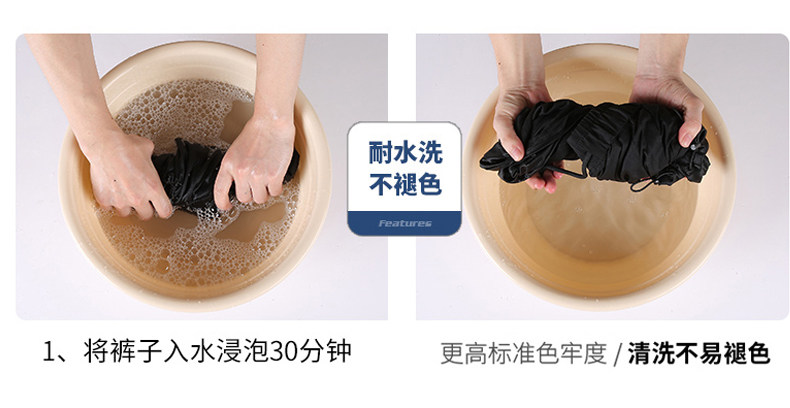 耐水洗
不褪色
Features

1、将裤子入水浸泡30分钟

更高标准色牢度 / 清洗不易褪色