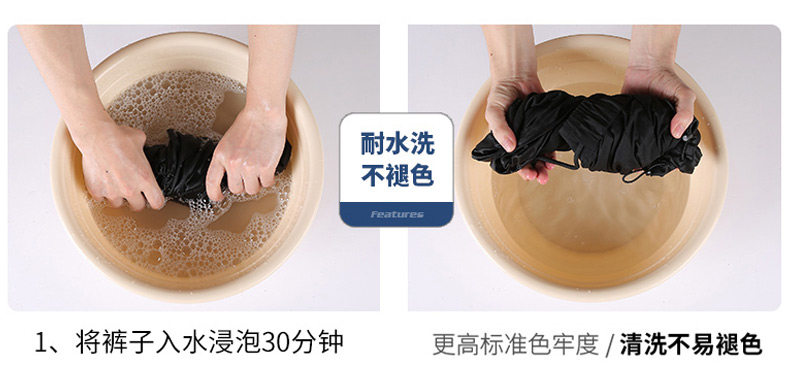 耐水洗
不褪色
Features

1、将裤子入水浸泡30分钟

更高标准色牢度 / 清洗不易褪色