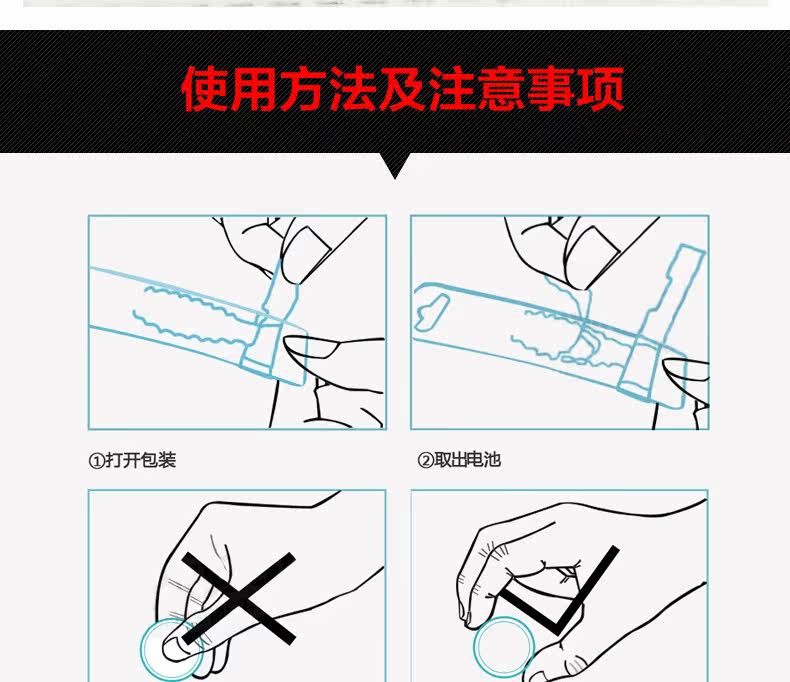 使用方法及注意事项

①打开包装

②取出电池