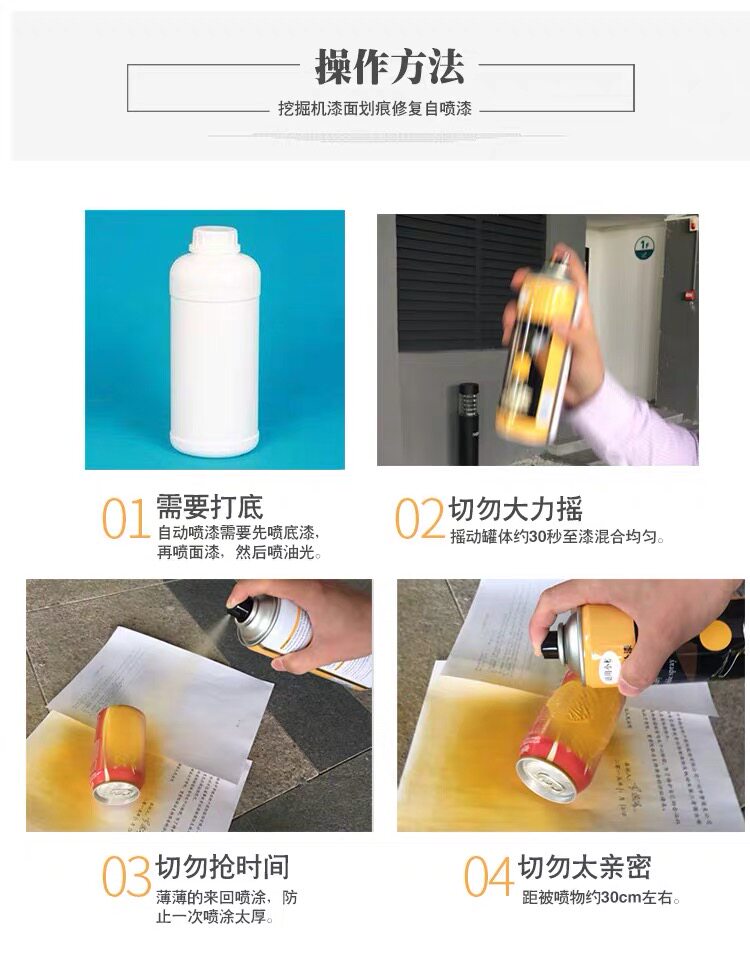 操作方法

挖掘机漆面划痕修复自喷漆

01 需要打底
自动喷漆需要先喷底漆，再喷面漆，然后喷油光。

02 切勿大力摇
摇动罐体约30秒至漆混合均匀。

03 切勿抢时间
薄薄的来回喷涂，防止一次喷涂太厚。

04 切勿太亲密
距被喷物约30cm左右。