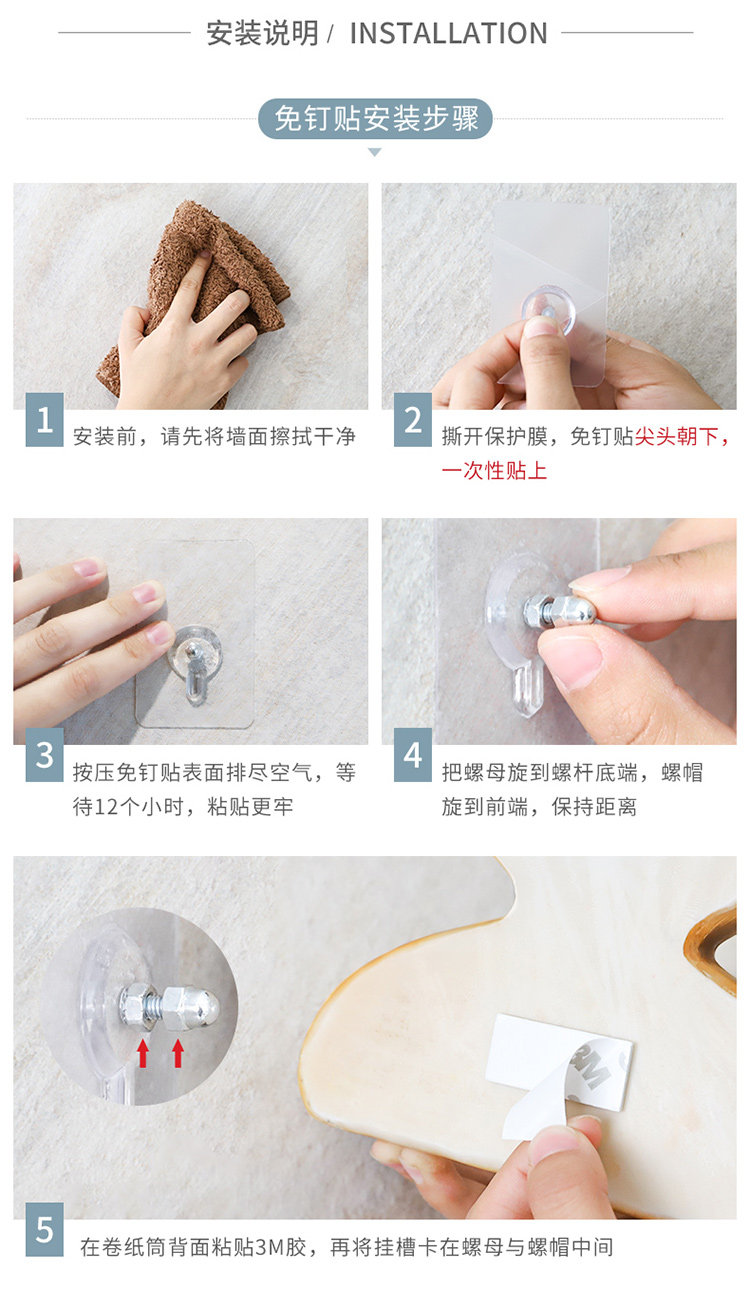 安装说明 / INSTALLATION

免钉贴安装步骤

1 安装前，请先将墙面擦拭干净

2 撕开保护膜，免钉贴尖头朝下，一次性贴上

3 按压免钉贴表面排尽空气，等待12个小时，粘贴更牢

4 把螺母旋到螺杆底端，螺帽旋到前端，保持距离

3M

5 在卷纸筒背面粘贴3M胶，再将挂槽卡在螺母与螺帽中间