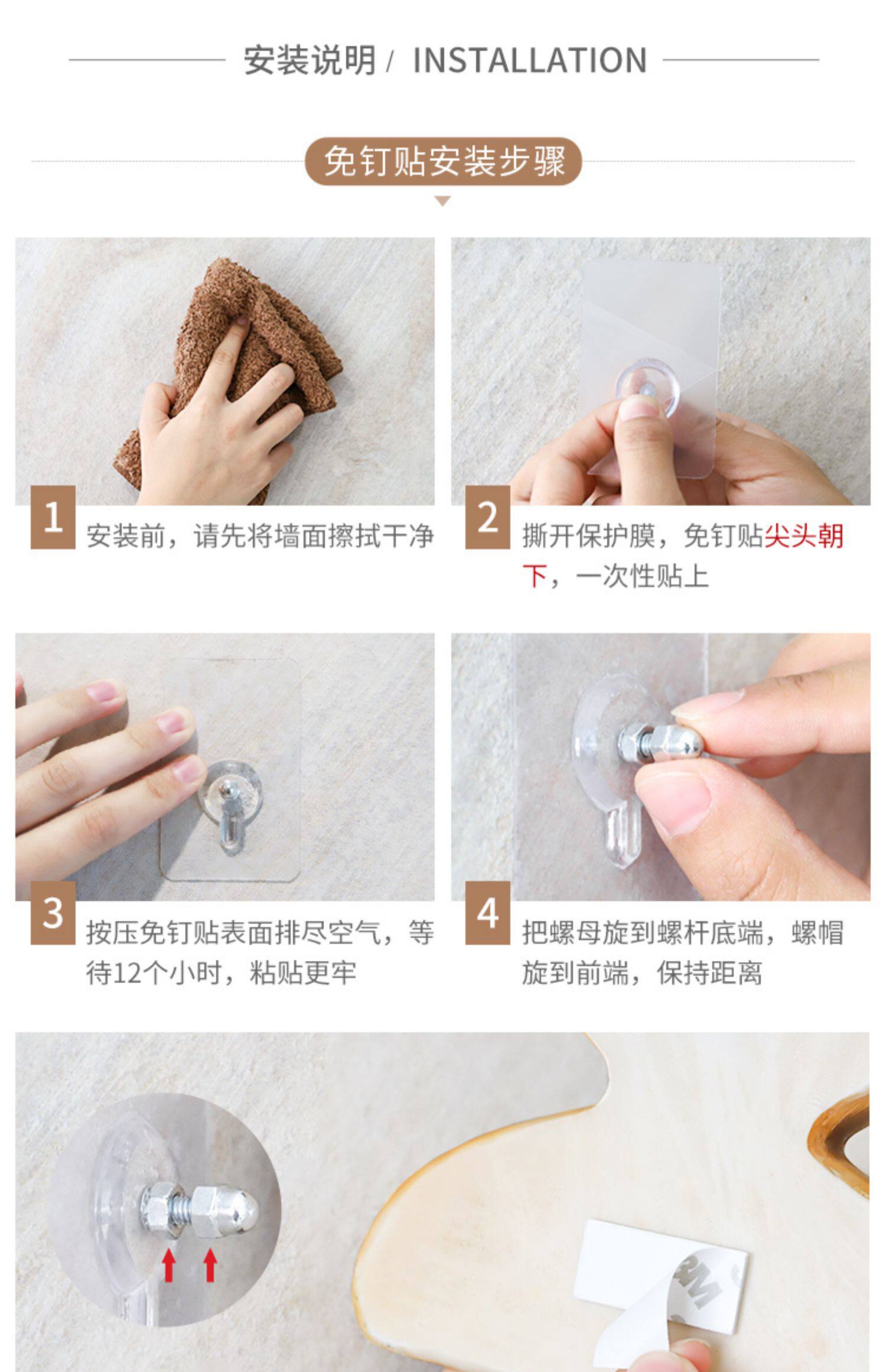 安装说明 / INSTALLATION

免钉贴安装步骤

1 安装前，请先将墙面擦拭干净

2 撕开保护膜，免钉贴尖头朝下，一次性贴上

3 按压免钉贴表面排尽空气，等待12个小时，粘贴更牢

4 把螺母旋到螺杆底端，螺帽旋到前端，保持距离

3M