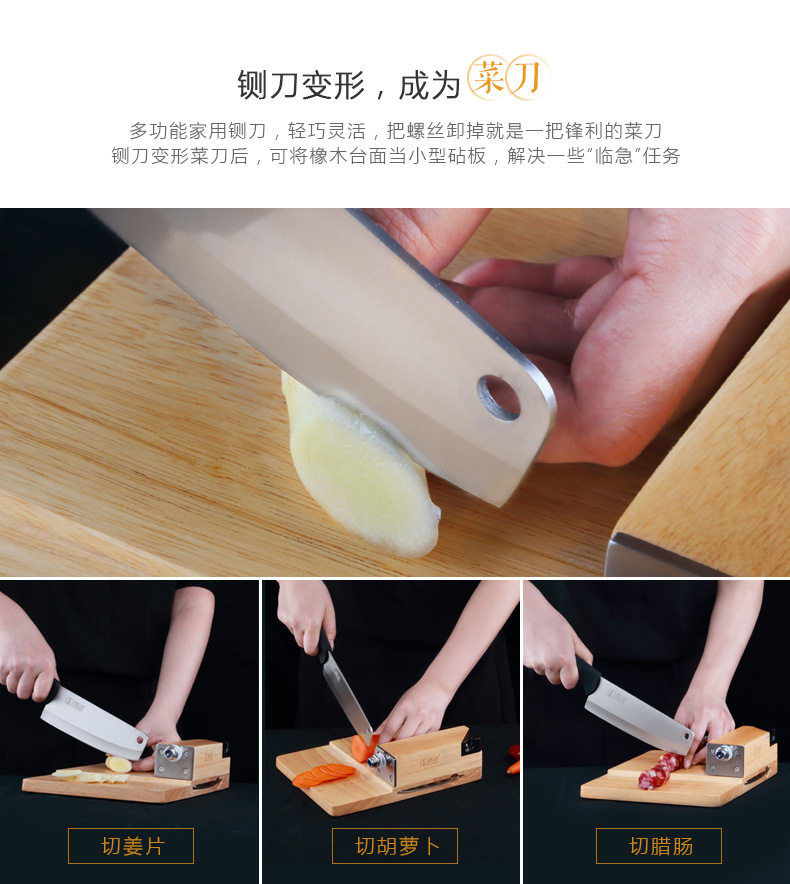 铡刀变形，成为菜刀

多功能家用铡刀，轻巧灵活，把螺丝卸掉就是一把锋利的菜刀
铡刀变形菜刀后，可将橡木台面当小型砧板，解决一些“临急“任务

切姜片

切胡萝卜

切腊肠