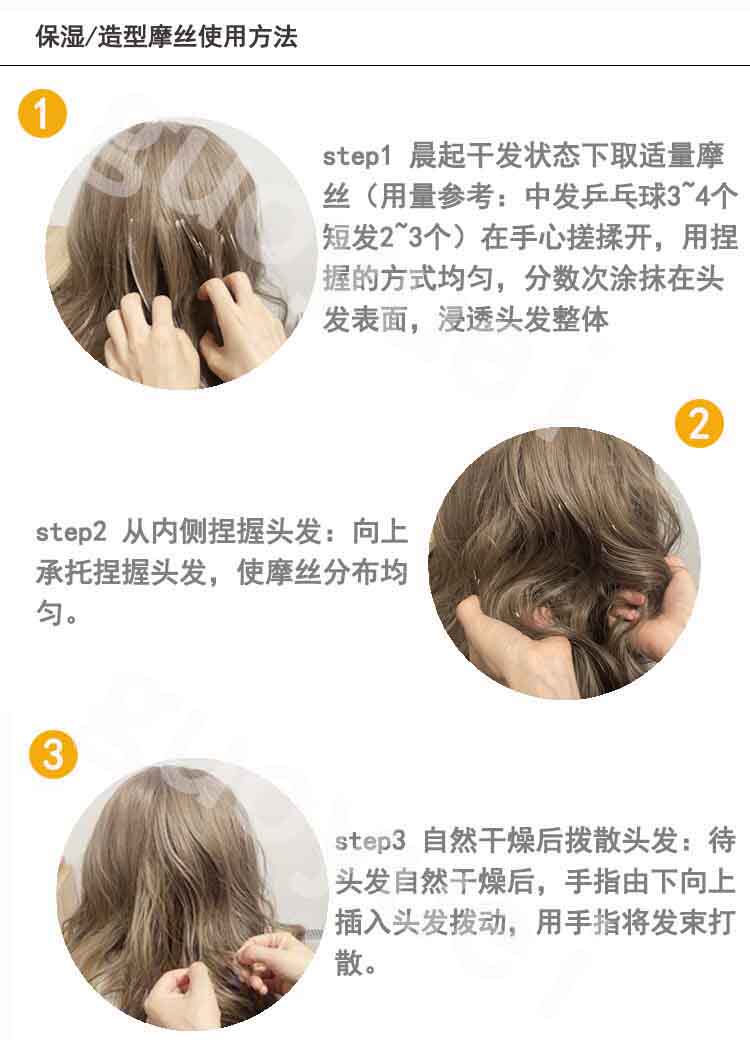 保湿/造型摩丝使用方法

1

step1 晨起干发状态下取适量摩丝（用量参考：中发乒乓球3~4个 短发2~3个）在手心搓揉开，用捏握的方式均匀，分数次涂抹在头发表面，浸透头发整体

2

step2 从内侧捏握头发：向上承托捏握头发，使摩丝分布均匀。

3

step3 自然干燥后拨散头发：待头发自然干燥后，手指由下向上插入头发拨动，用手指将发束打散。