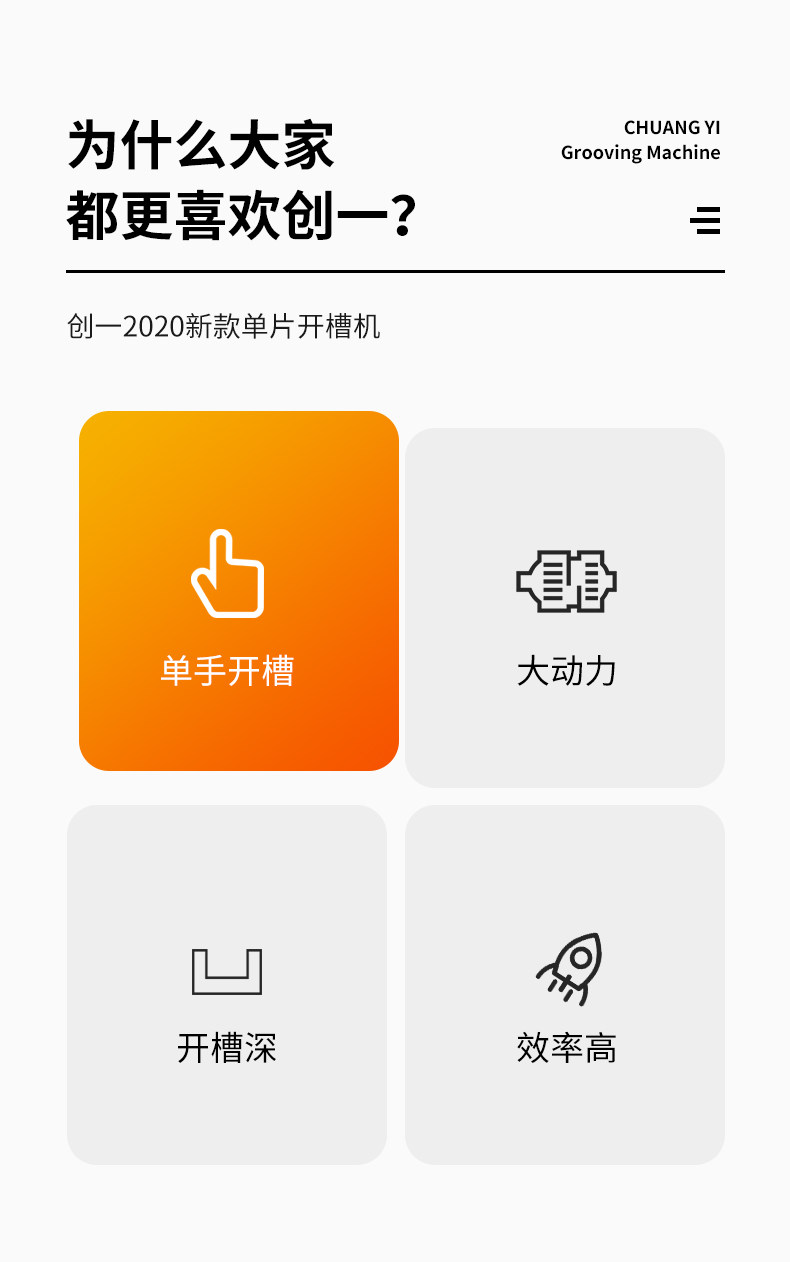 为什么大家
都更喜欢创一?

CHUANG YI
Grooving Machine

创一2020新款单片开槽机

单手开槽

大动力

开槽深

效率高