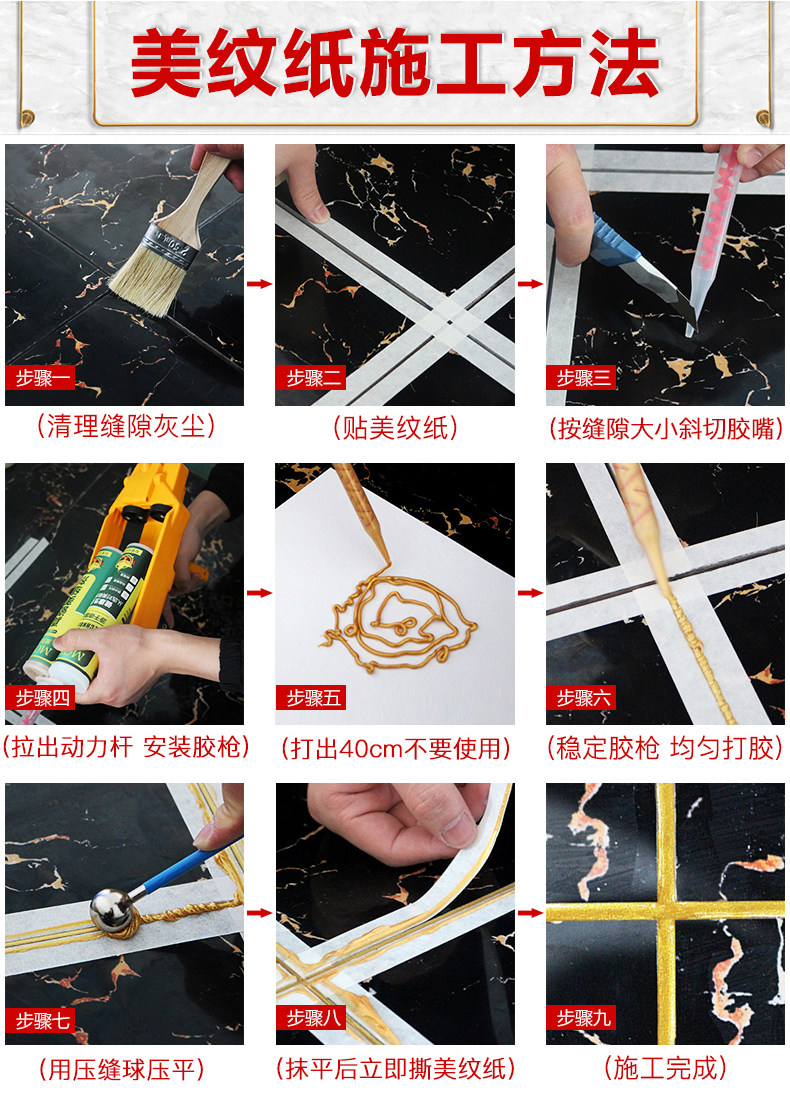 美纹纸施工方法

步骤一
（清理缝隙灰尘）

步骤二
（贴美纹纸）

步骤三
（按缝隙大小斜切胶嘴）

步骤四
（拉出动力杆 安装胶枪）

步骤五
（打出40cm不要使用）

步骤六
（稳定胶枪 均匀打胶）

步骤七
（用压缝球压平）

步骤八
（抹平后立即撕美纹纸）

步骤九
（施工完成）