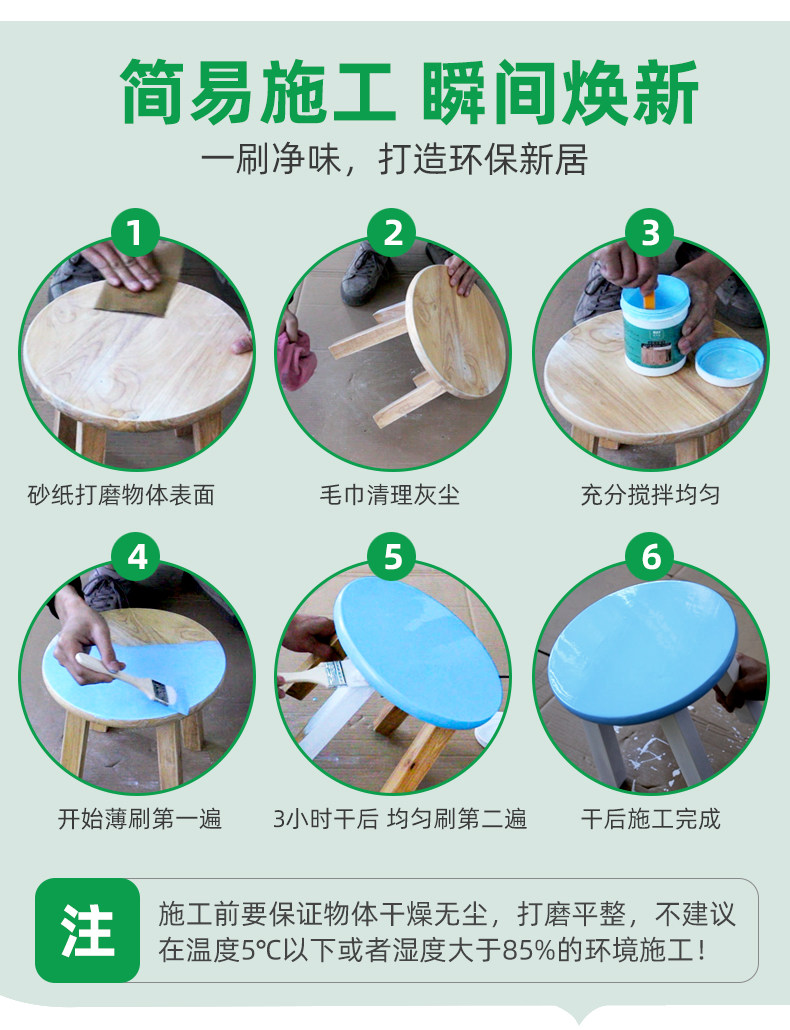 简易施工 瞬间焕新

一刷净味，打造环保新居

1

砂纸打磨物体表面

2

毛巾清理灰尘

3

充分搅拌均匀

4

开始薄刷第一遍

5

3小时干后 均匀刷第二遍

6

干后施工完成

注

施工前要保证物体干燥无尘，打磨平整，不建议在温度5℃以下或者湿度大于85%的环境施工！