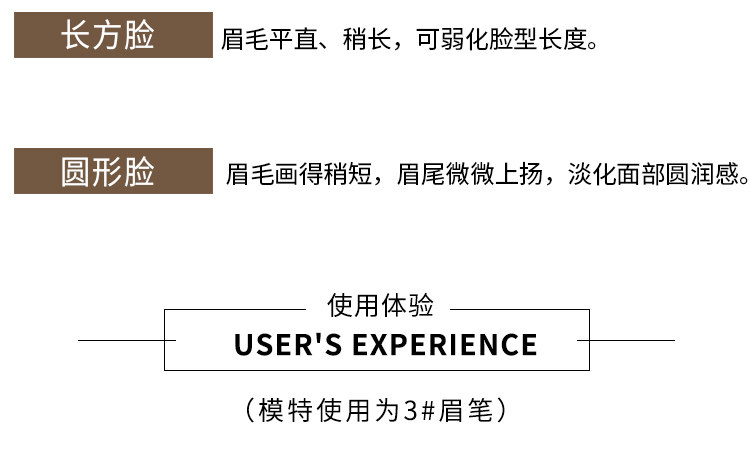 长方脸 眉毛平直、稍长，可弱化脸型长度。

圆形脸 眉毛画得稍短，眉尾微微上扬，淡化面部圆润感。

使用体验

USER'S EXPERIENCE

（模特使用为3#眉笔）