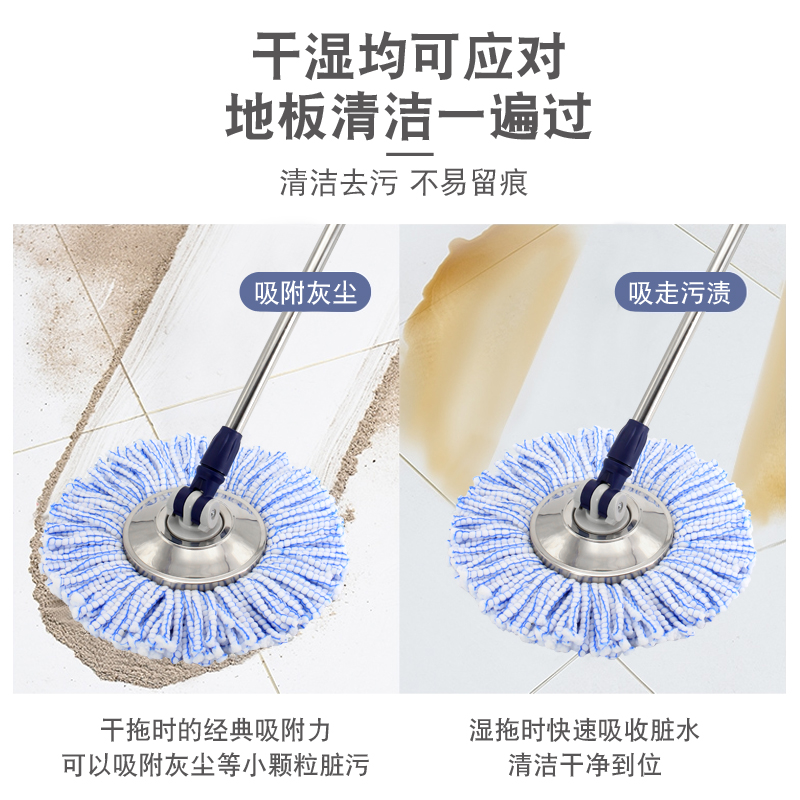 干湿均可应对
地板清洁一遍过

清洁去污 不易留痕

吸附灰尘

干拖时的经典吸附力
可以吸附灰尘等小颗粒脏污

吸走污渍

湿拖时快速吸收脏水
清洁干净到位