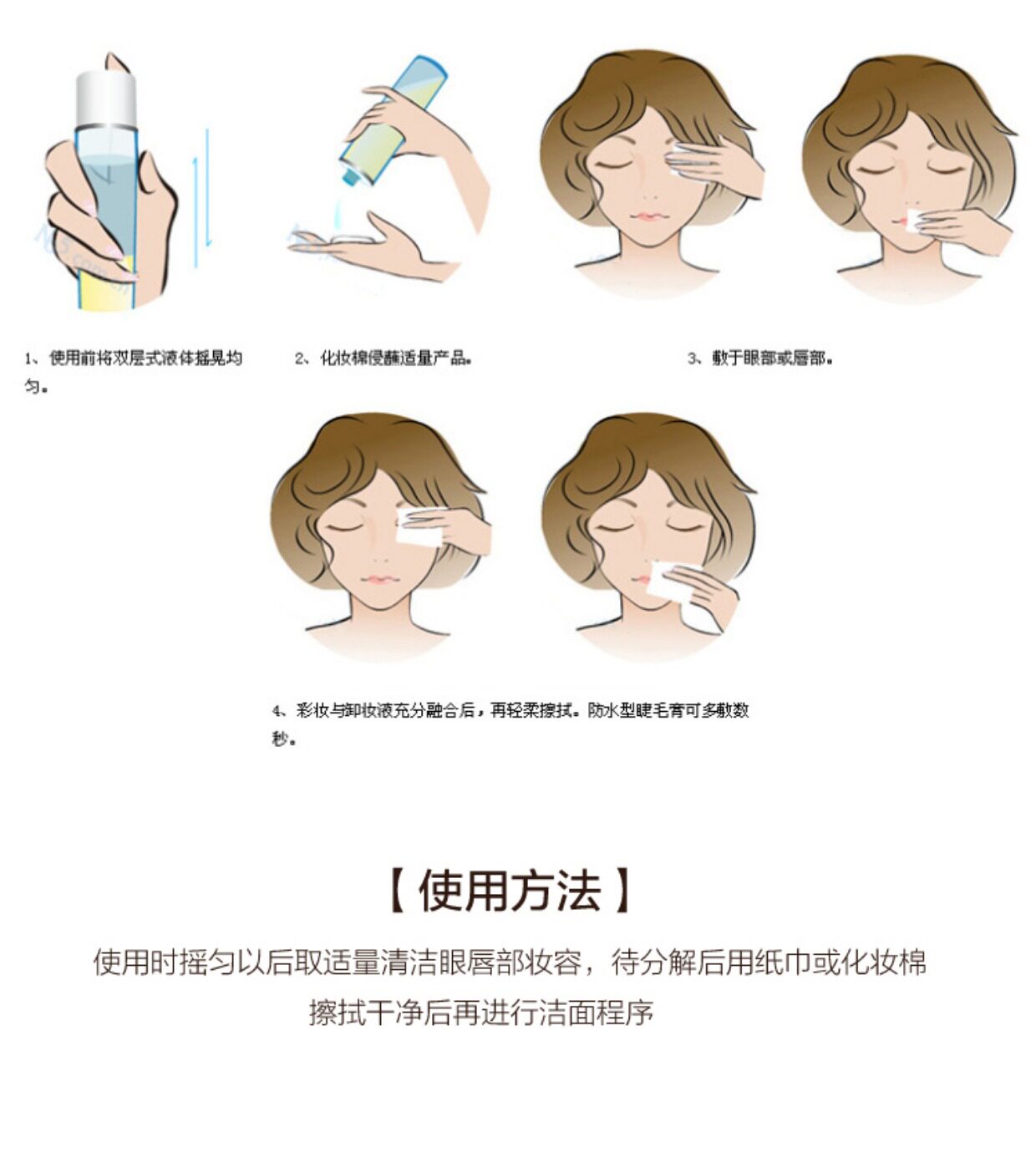 1、使用前将双层式液体摇晃均匀。

2、化妆棉侵蘸适量产品。

3、敷于眼部或唇部。

4、彩妆与卸妆液充分融合后，再轻柔擦拭。防水型睫毛膏可多敷数秒。

【使用方法】

使用时摇匀以后取适量清洁眼唇部妆容，待分解后用纸巾或化妆棉擦拭干净后再进行洁面程序