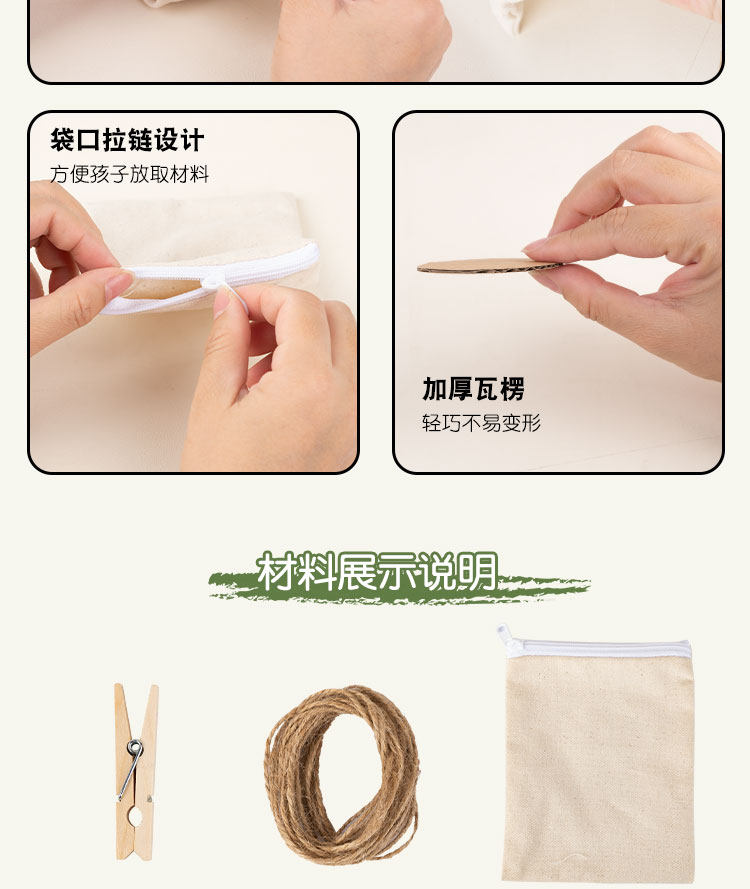 袋口拉链设计
方便孩子放取材料

加厚瓦楞
轻巧不易变形

材料展示说明