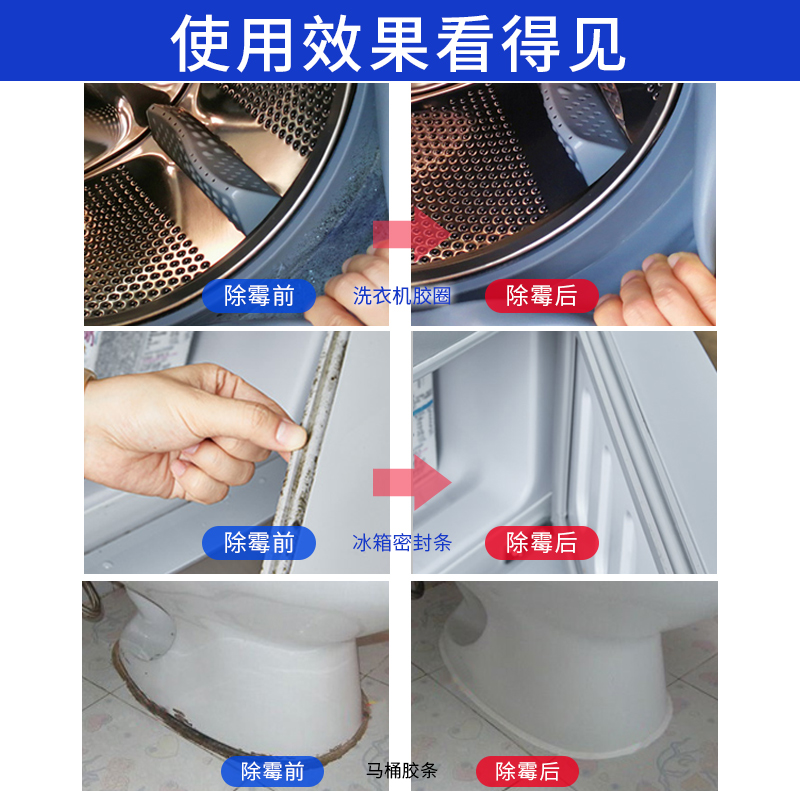 使用效果看得见

除霉前 洗衣机胶圈 除霉后

除霉前 冰箱密封条 除霉后

除霉前 马桶胶条 除霉后