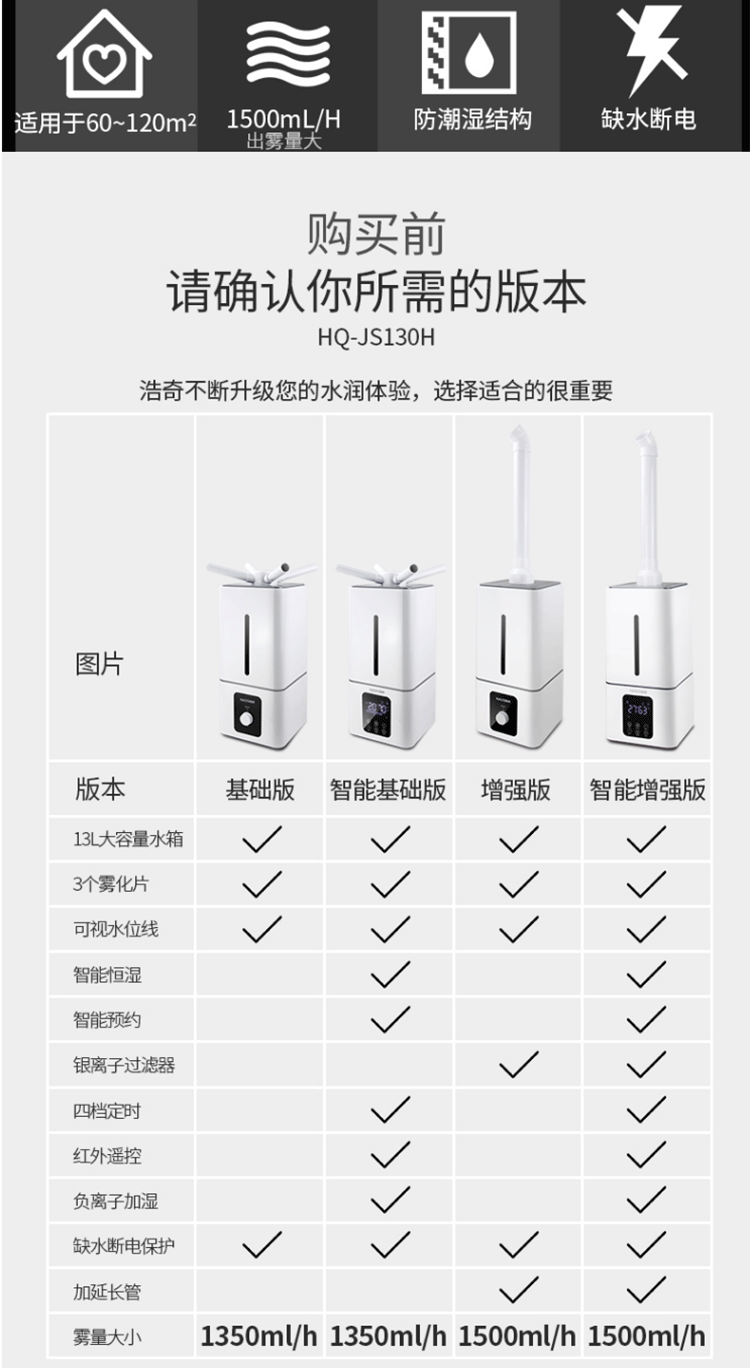 适用于60~120m²

1500mL/H
出雾量大

防潮湿结构

缺水断电

购买前
请确认你所需的版本
HQ-JS130H

浩奇不断升级您的水润体验，选择适合的很重要

| 图片 | | | | |
|---|---|---|---|---|
| 版本 | 基础版 | 智能基础版 | 增强版 | 智能增强版 |
| 13L大容量水箱 | ✓ | ✓ | ✓ | ✓ |
| 3个雾化片 | ✓ | ✓ | ✓ | ✓ |
| 可视水位线 | ✓ | ✓ | ✓ | ✓ |
| 智能恒湿 | | ✓ | | ✓ |
| 智能预约 | | ✓ | | ✓ |
| 银离子过滤器 | | | ✓ | ✓ |
| 四档定时 | | ✓ | | ✓ |
| 红外遥控 | | ✓ | | ✓ |
| 负离子加湿 | | ✓ | | ✓ |
| 缺水断电保护 | ✓ | ✓ | ✓ | ✓ |
| 加延长管 | | | ✓ | ✓ |
| 雾量大小 | 1350ml/h | 1350ml/h | 1500ml/h | 1500ml/h |