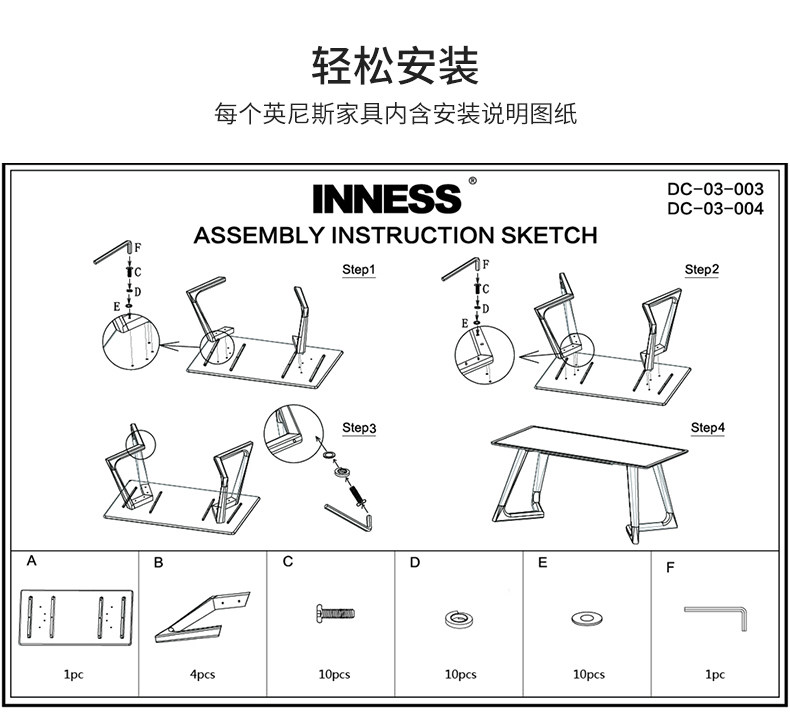 轻松安装

每个英尼斯家具内含安装说明图纸

INNESS®

DC-03-003
DC-03-004

ASSEMBLY INSTRUCTION SKETCH

F
C
D
E

Step1

F
C
D
E

Step2

Step3

Step4

| A | B | C | D | E | F |
|---|---|---|---|---|---|
| 1pc | 4pcs | 10pcs | 10pcs | 10pcs | 1pc |