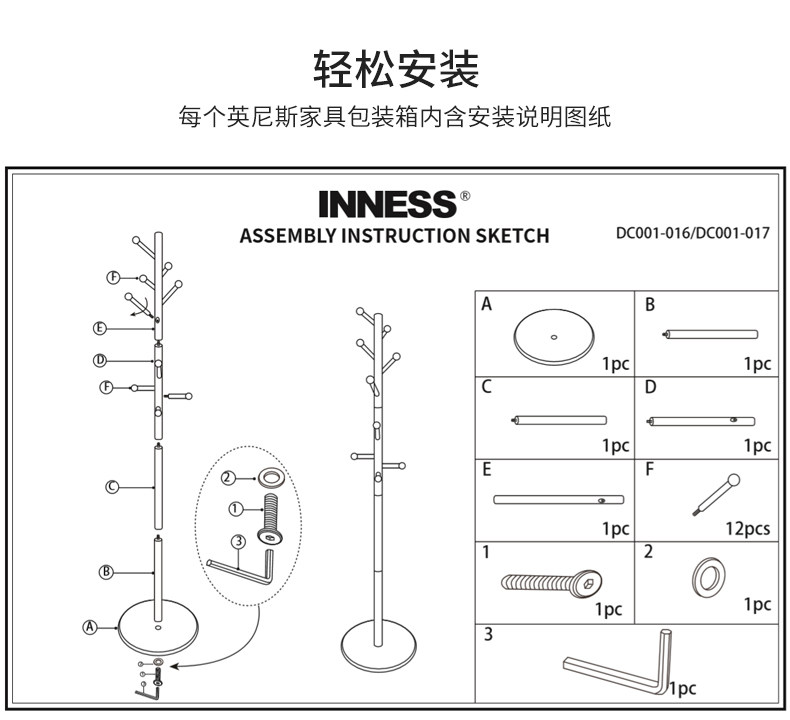 轻松安装

每个英尼斯家具包装箱内含安装说明图纸

INNESS®

ASSEMBLY INSTRUCTION SKETCH

DC001-016/DC001-017

F
E
D
F
C
B
A

2
1
3

| A 1pc | B 1pc |
|---|---|
| C 1pc | D 1pc |
| E 1pc | F 12pcs |
| 1 1pc | 2 1pc |
| 3 1pc | |